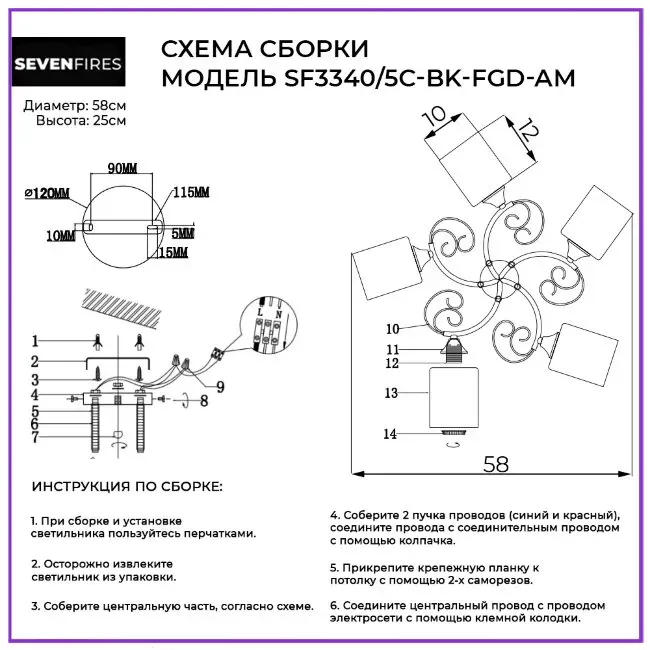 SEVENFIRES

СХЕМА СБОРКИ
МОДЕЛЬ SF3340/5C-BK-FGD-AM

Диаметр: 58см
Высота: 25см

90MM
⌀120MM
115MM
10MM
5MM
15MM

L N

1
2
3
4
5
6
7
8
9

10
12
10
11
12
13
14
58

ИНСТРУКЦИЯ ПО СБОРКЕ:

1. При сборке и установке светильника пользуйтесь перчатками.

2. Осторожно извлеките светильник из упаковки.

3. Соберите центральную часть, согласно схеме.

4. Соберите 2 пучка проводов (синий и красный), соедините провода с соединительным проводом с помощью колпачка.

5. Прикрепите крепежную планку к потолку с помощью 2-х саморезов.

6. Соедините центральный провод с проводом электросети с помощью клемной колодки.