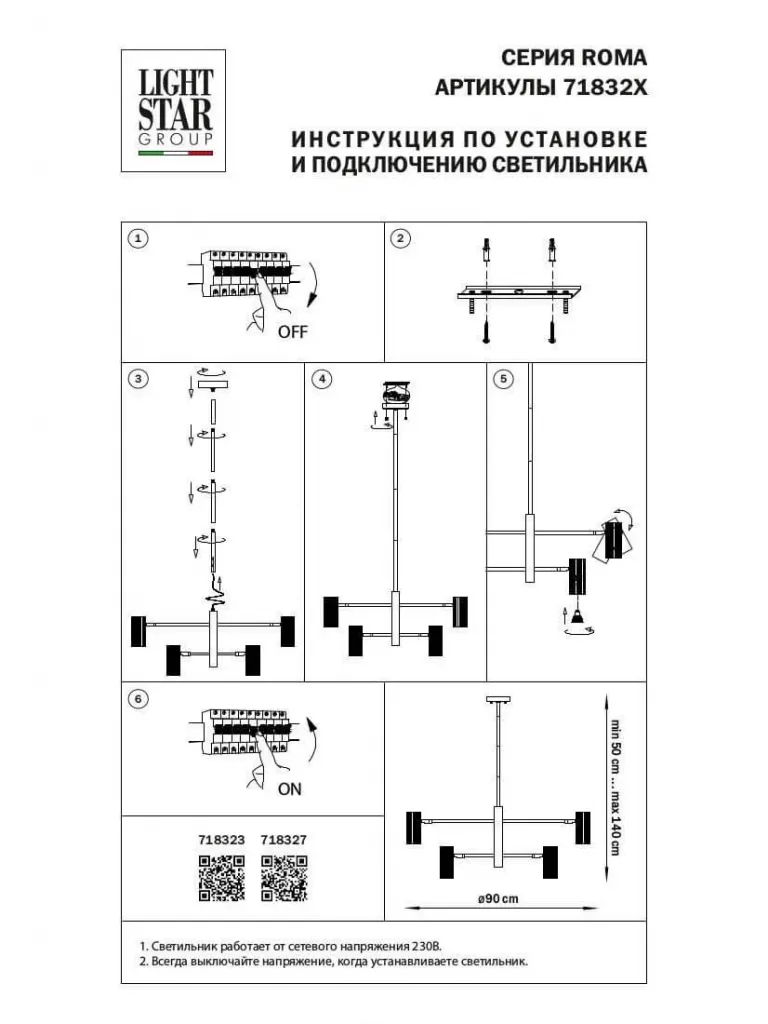 LIGHT STAR GROUP

СЕРИЯ ROMA
АРТИКУЛЫ 71832X

ИНСТРУКЦИЯ ПО УСТАНОВКЕ И ПОДКЛЮЧЕНИЮ СВЕТИЛЬНИКА

1

OFF

2

3

4

5

6

ON

718323 718327

min 50 cm ... max 140 cm

ø90 cm

1. Светильник работает от сетевого напряжения 230В.
2. Всегда выключайте напряжение, когда устанавливаете светильник.