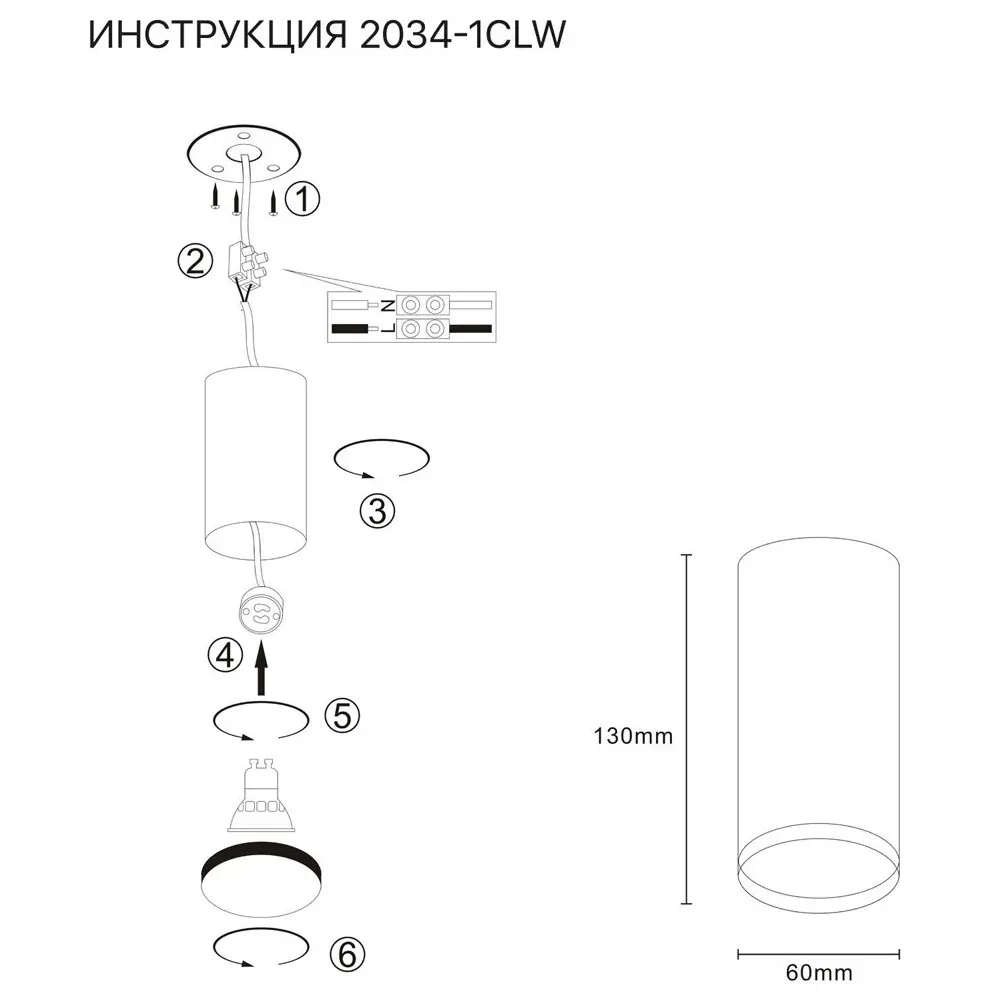 ИНСТРУКЦИЯ 2034-1CLW

①
②
N
L
③
④
⑤
⑥

130mm
60mm