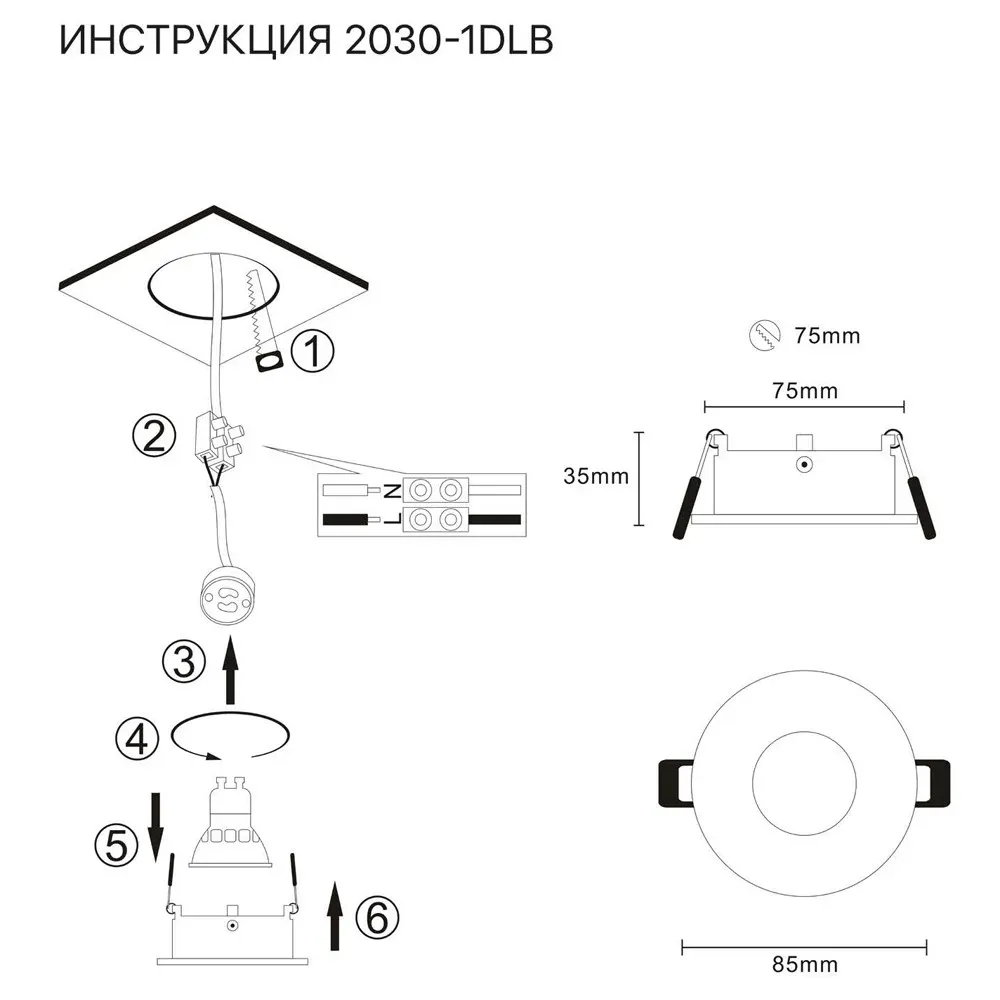 ИНСТРУКЦИЯ 2030-1DLB

①

②

N
L

③

④

⑤

⑥

75mm

75mm

35mm

85mm