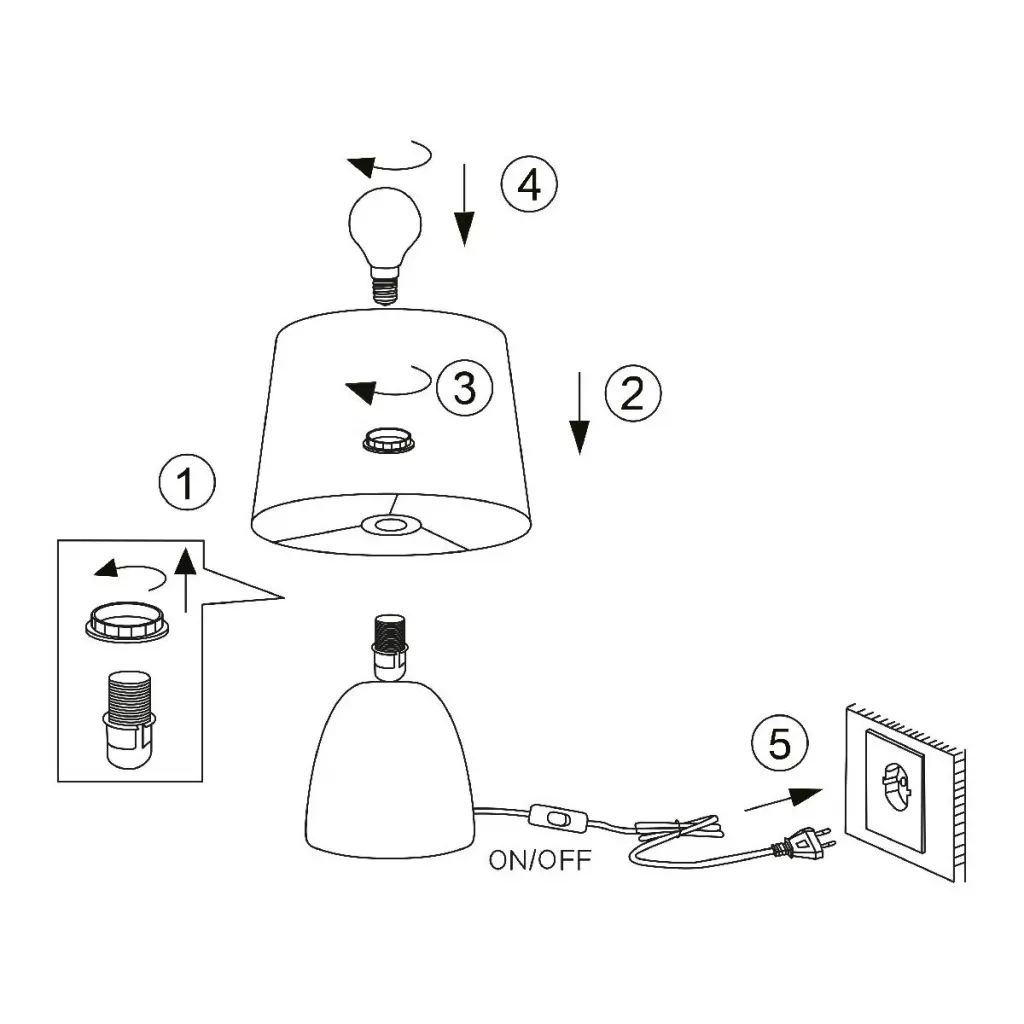 4

3

2

1

5

ON/OFF