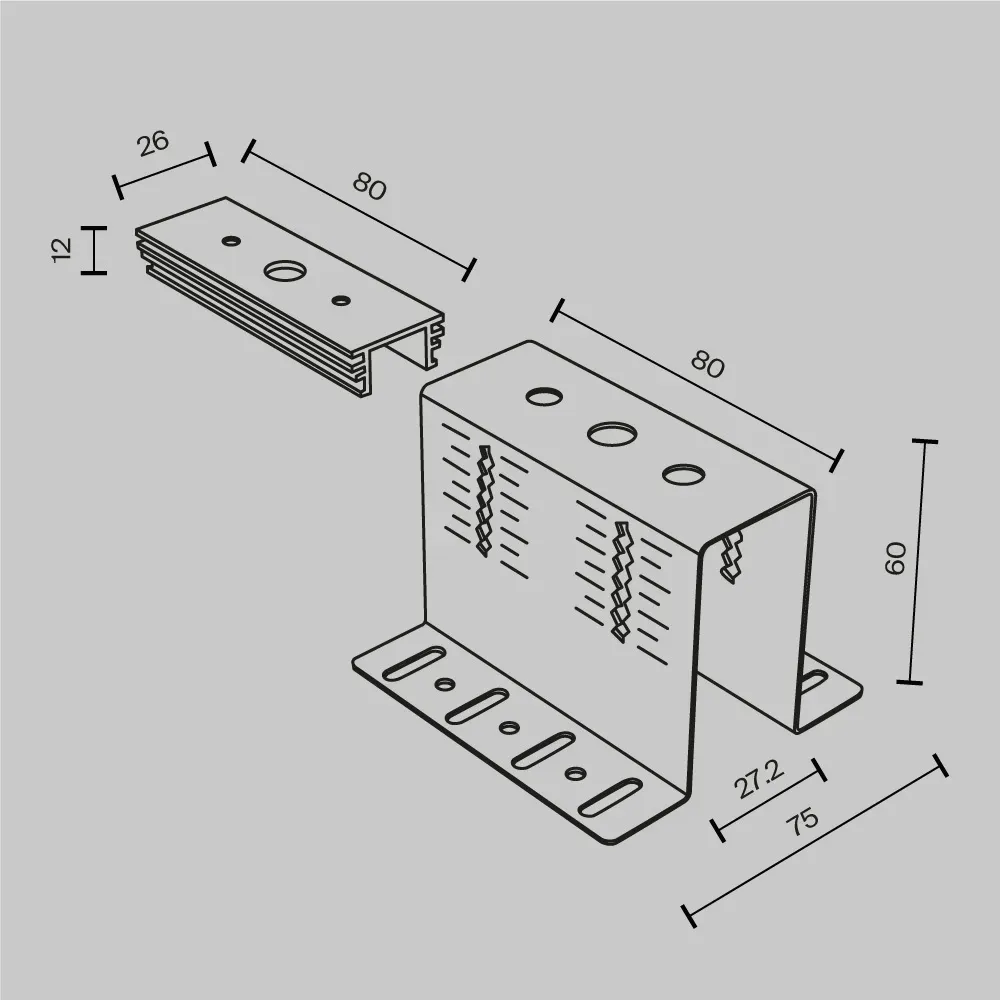 26
80
12
80
60
27.2
75