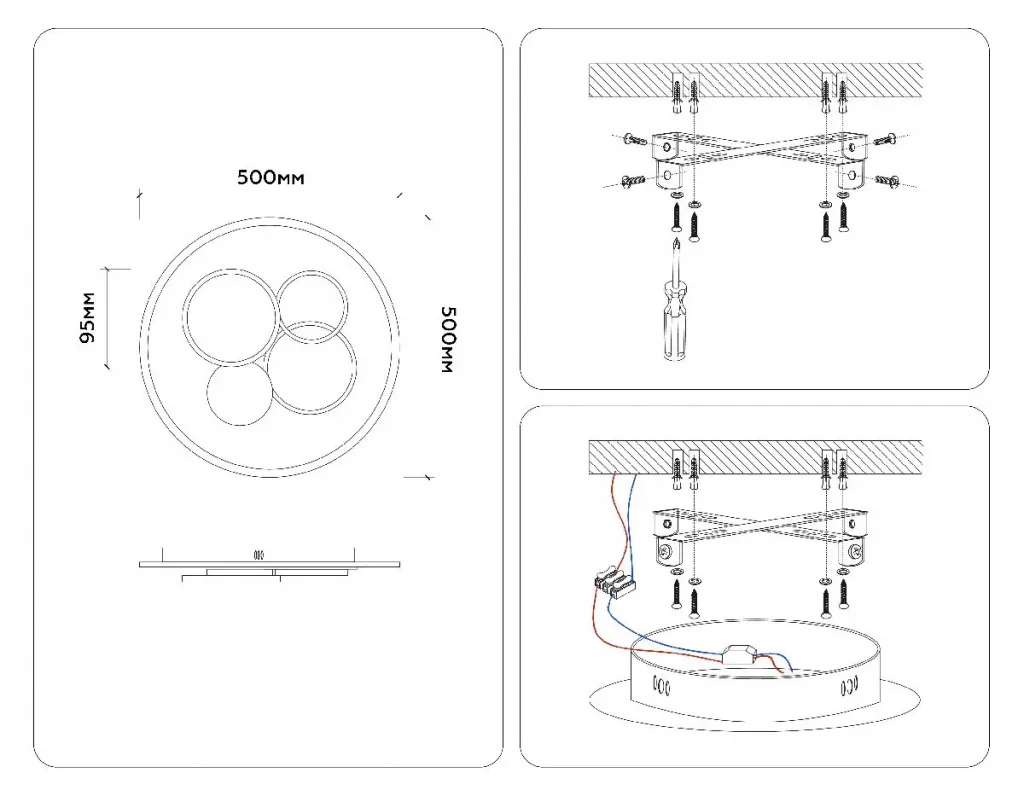 500мм

95мм

500мм