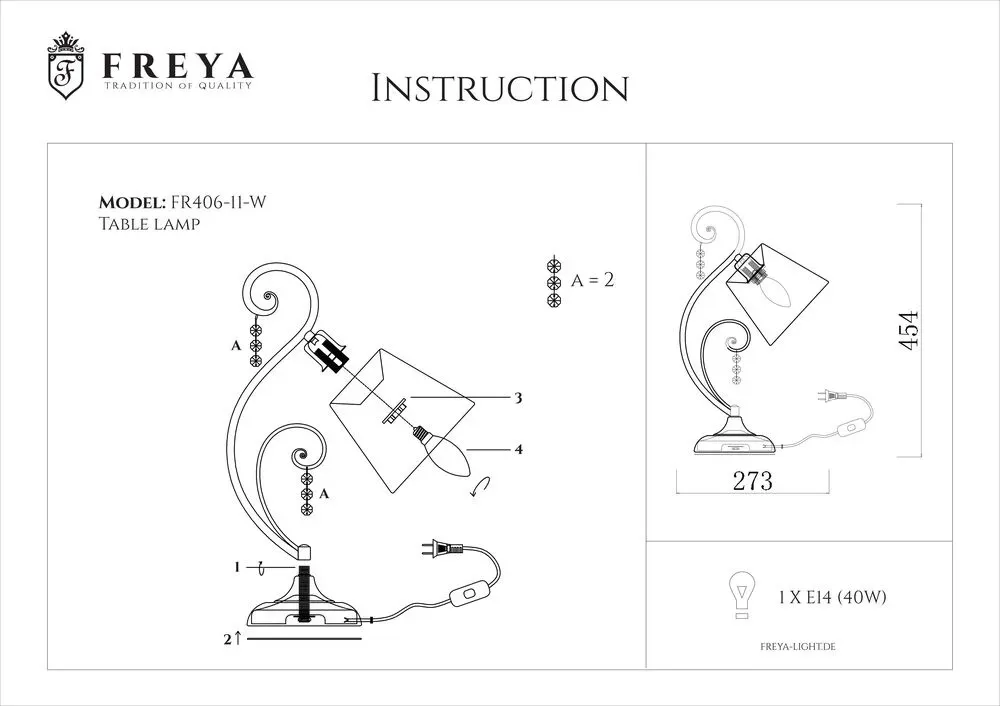 F FREYA
TRADITION OF QUALITY

INSTRUCTION

MODEL: FR406-11-W
TABLE LAMP

A = 2

A

3

4

A

1

2

454

273

1 X E14 (40W)

FREYA-LIGHT.DE