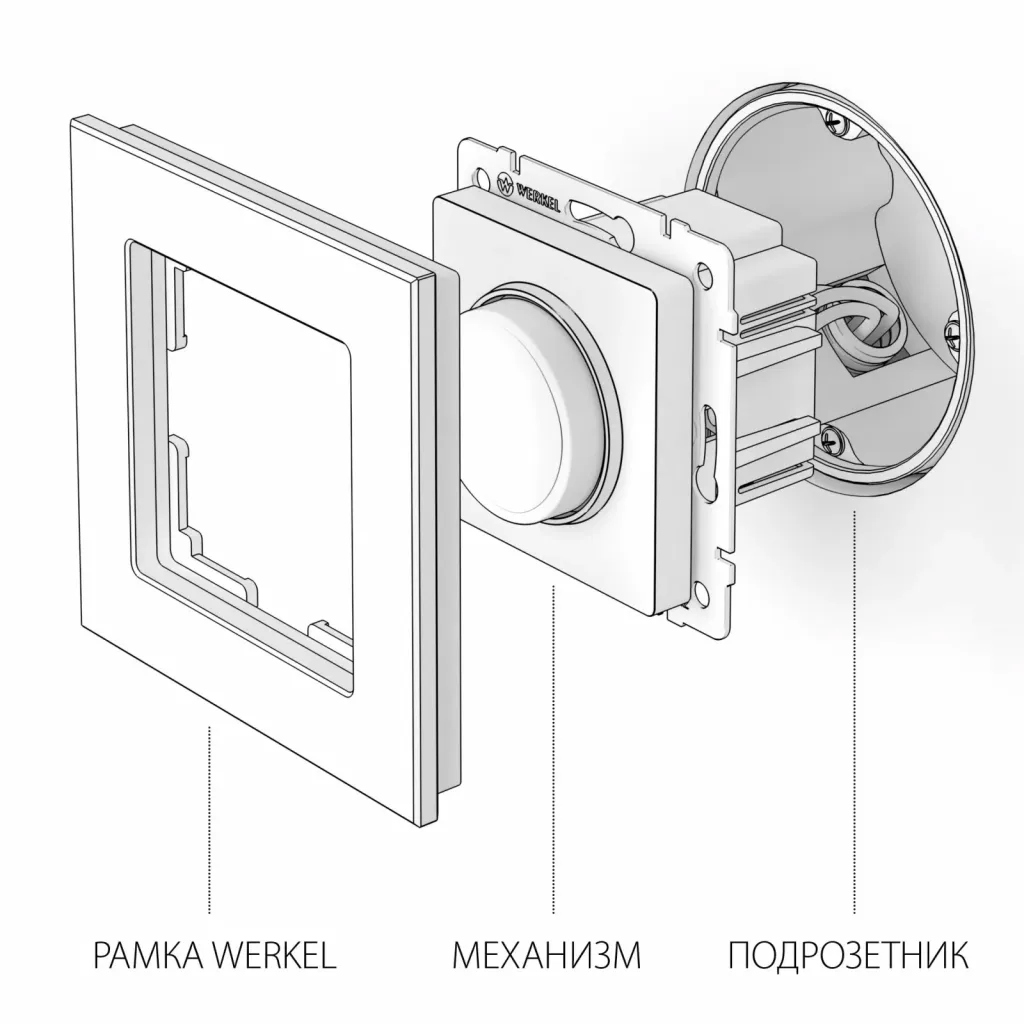 WERKEL

РАМКА WERKEL

МЕХАНИЗМ

ПОДРОЗЕТНИК