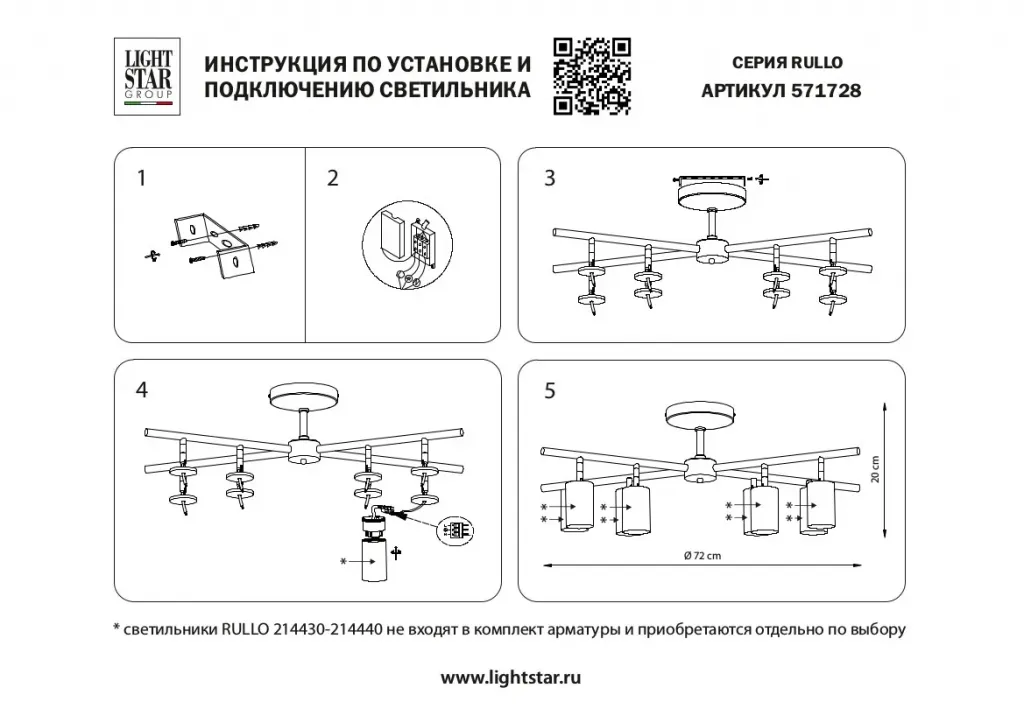 LIGHT STAR GROUP

ИНСТРУКЦИЯ ПО УСТАНОВКЕ И ПОДКЛЮЧЕНИЮ СВЕТИЛЬНИКА

СЕРИЯ RULLO
АРТИКУЛ 571728

1

2

3

4

*

5

*
*
*
*
*
*
*
*

20 cm

Ø 72 cm

* светильники RULLO 214430-214440 не входят в комплект арматуры и приобретаются отдельно по выбору

www.lightstar.ru