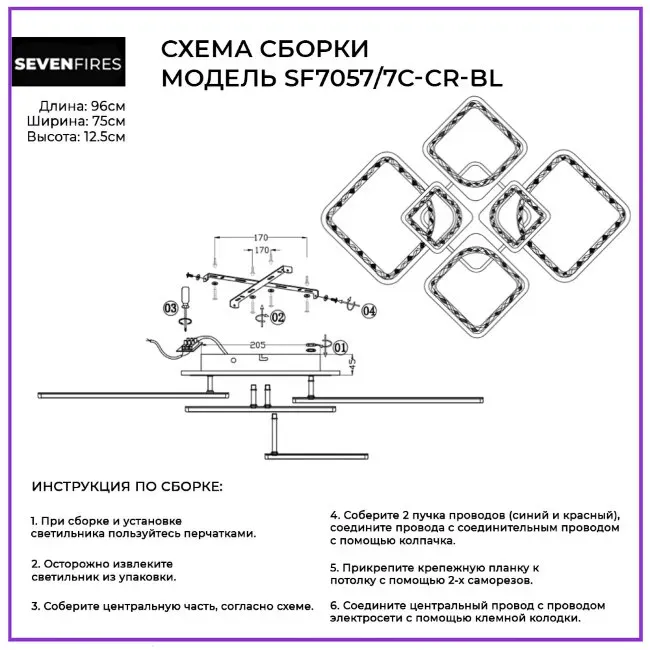 SEVENFIRES

СХЕМА СБОРКИ
МОДЕЛЬ SF7057/7C-CR-BL

Длина: 96см
Ширина: 75см
Высота: 12.5см

170
170
03
02
04
205
01
45

ИНСТРУКЦИЯ ПО СБОРКЕ:

1. При сборке и установке светильника пользуйтесь перчатками.

2. Осторожно извлеките светильник из упаковки.

3. Соберите центральную часть, согласно схеме.

4. Соберите 2 пучка проводов (синий и красный), соедините провода с соединительным проводом с помощью колпачка.

5. Прикрепите крепежную планку к потолку с помощью 2-х саморезов.

6. Соедините центральный провод с проводом электросети с помощью клемной колодки.