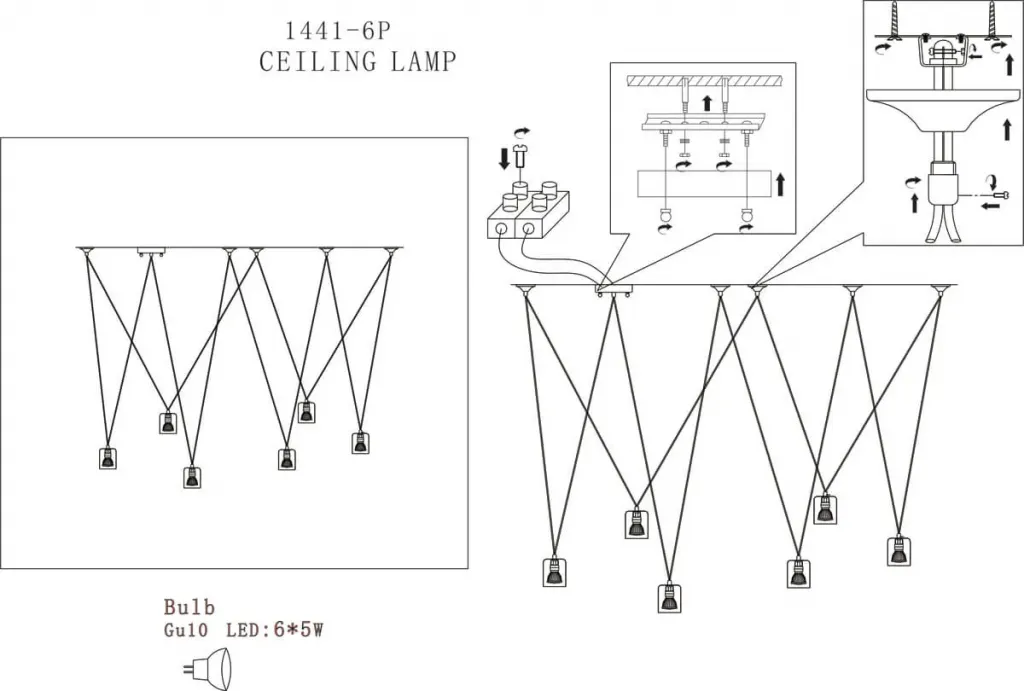 1441-6P
CEILING LAMP

Bulb
Gu10 LED:6*5W