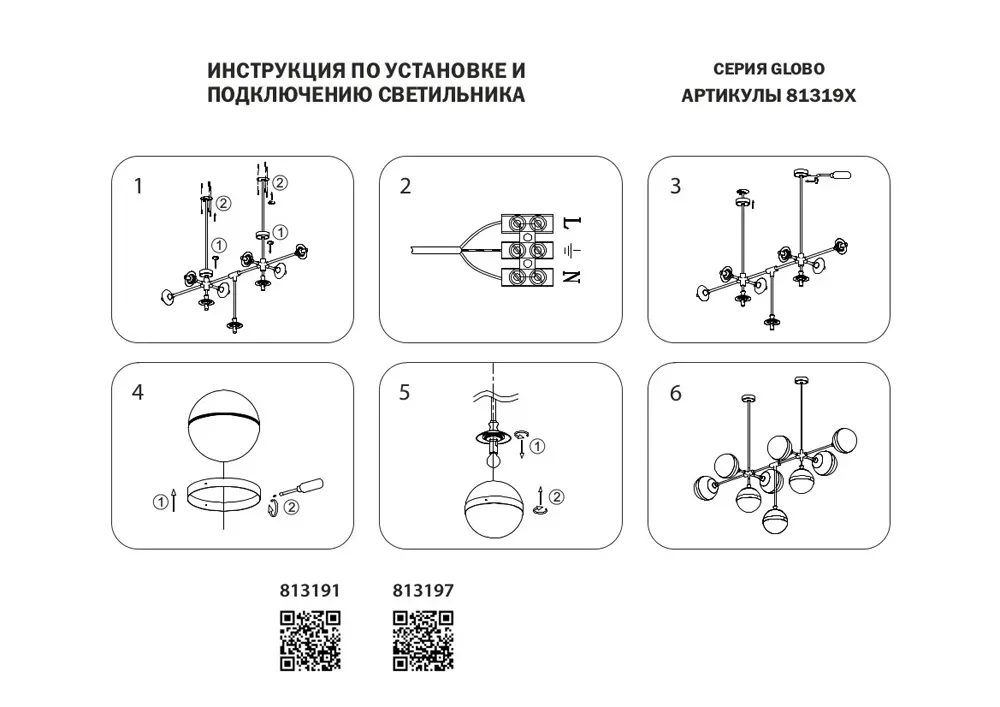 ИНСТРУКЦИЯ ПО УСТАНОВКЕ И ПОДКЛЮЧЕНИЮ СВЕТИЛЬНИКА

СЕРИЯ GLOBO
АРТИКУЛЫ 81319X

1
②
②
①
①

2
L
N

3

4
①
②

5
①
②

6

813191

813197