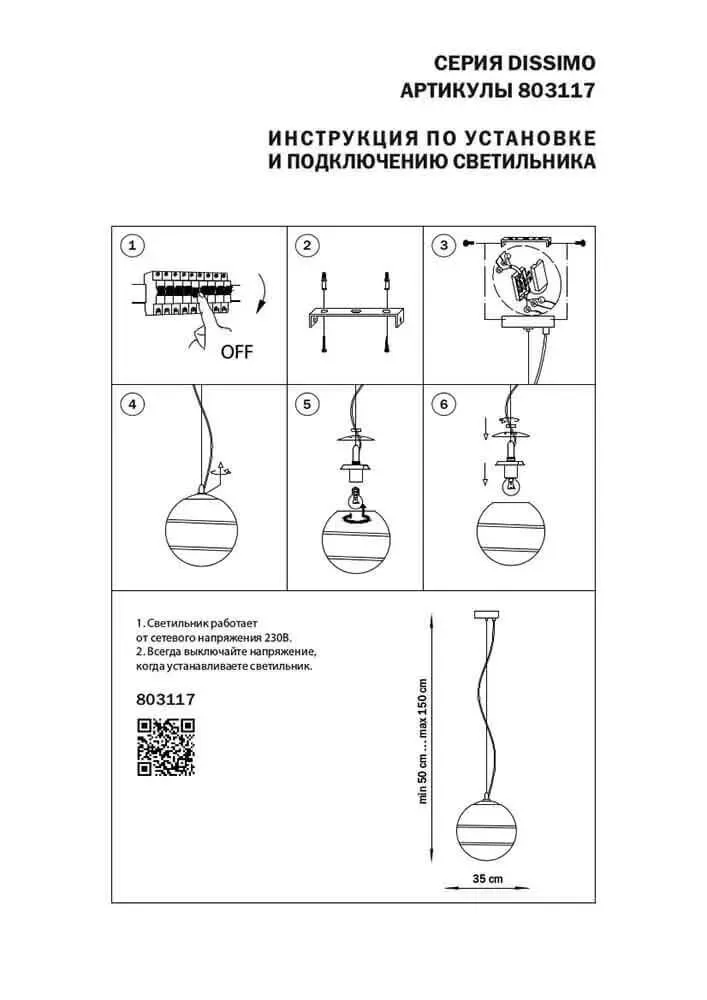 СЕРИЯ DISSIMO
АРТИКУЛЫ 803117

ИНСТРУКЦИЯ ПО УСТАНОВКЕ
И ПОДКЛЮЧЕНИЮ СВЕТИЛЬНИКА

1

OFF

2

3

4

5

6

1. Светильник работает от сетевого напряжения 230В.
2. Всегда выключайте напряжение, когда устанавливаете светильник.

803117

min 50 cm ... max 150 cm

35 cm