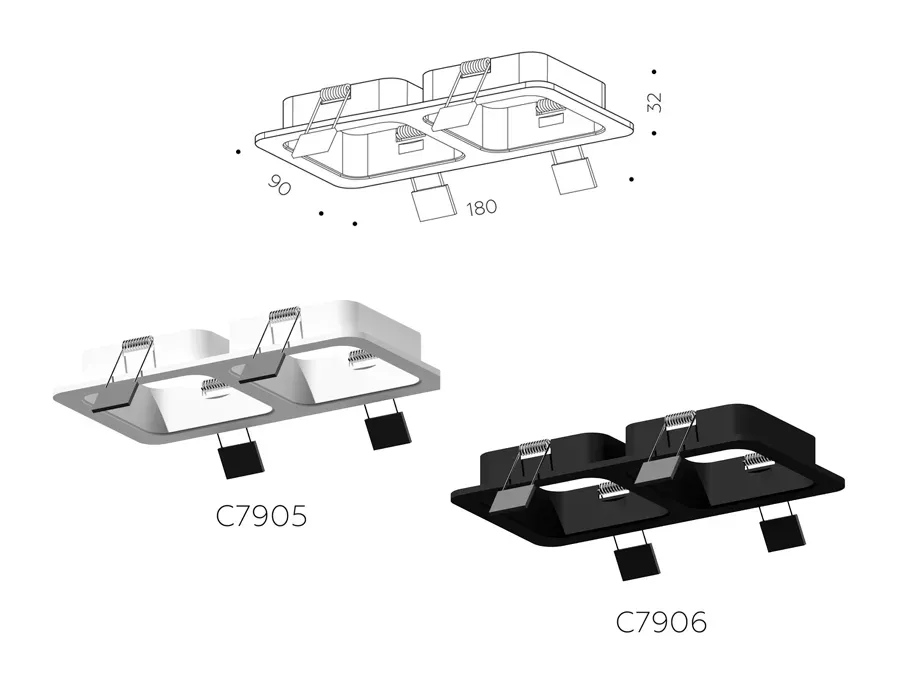 32

90

180

C7905

C7906