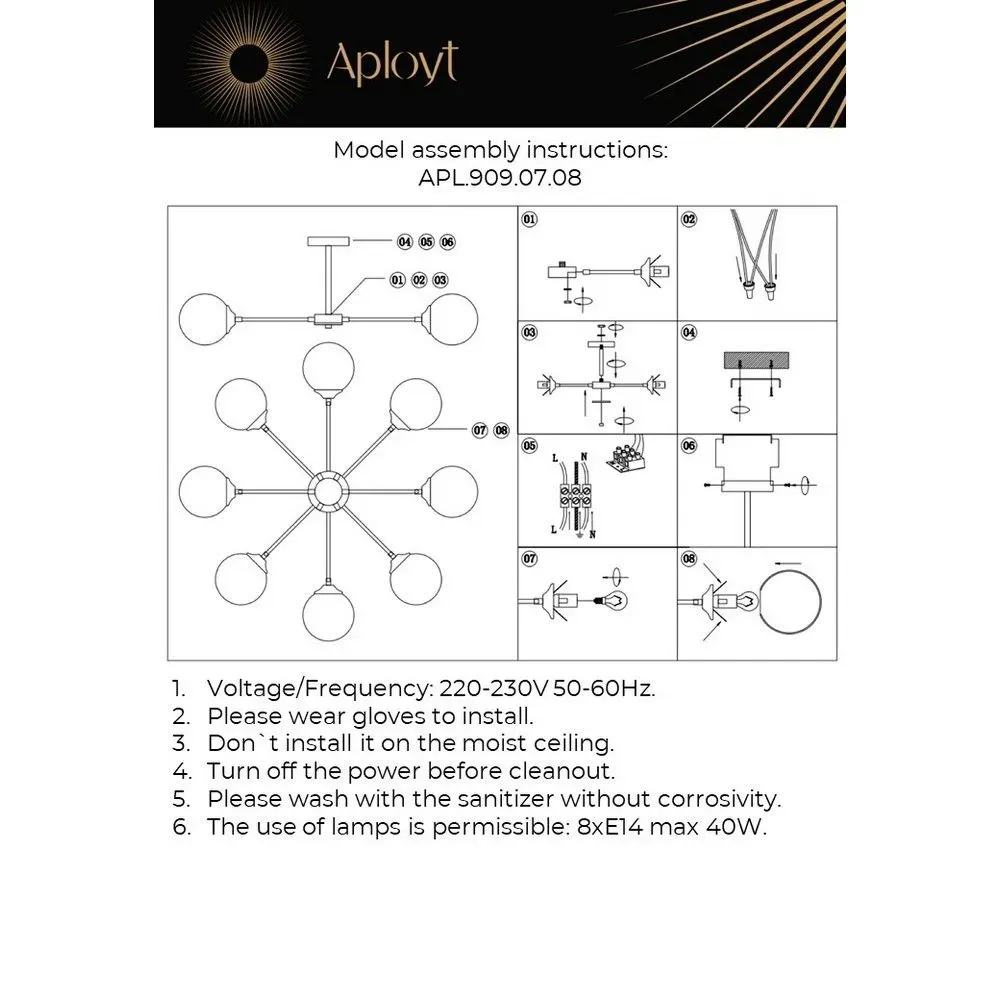 Aployt

Model assembly instructions:
APL.909.07.08

04 05 06

01 02 03

07 08

01

02

03

04

05

L N

L N

06

07

08

1. Voltage/Frequency: 220-230V 50-60Hz.
2. Please wear gloves to install.
3. Don`t install it on the moist ceiling.
4. Turn off the power before cleanout.
5. Please wash with the sanitizer without corrosivity.
6. The use of lamps is permissible: 8xE14 max 40W.