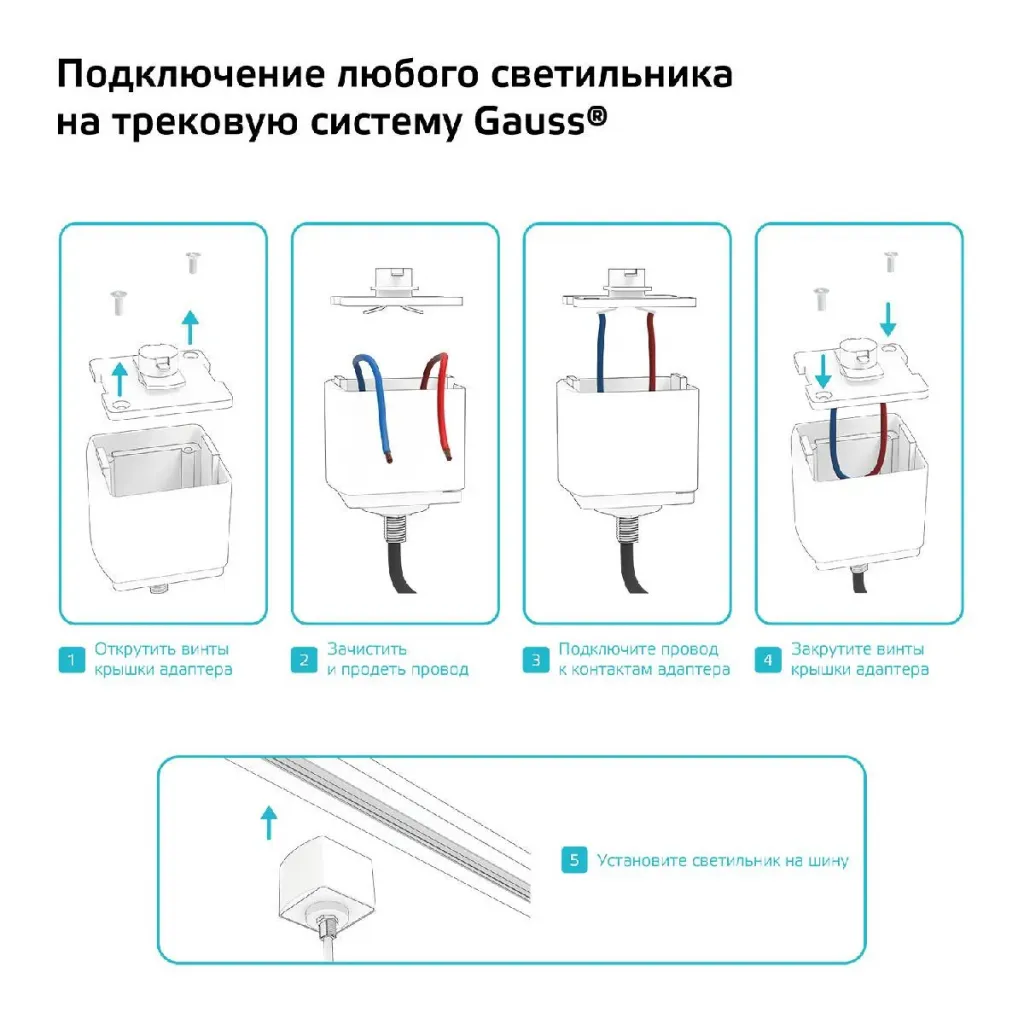 Подключение любого светильника на трековую систему Gauss®

1 Открутить винты крышки адаптера

2 Зачистить и продеть провод

3 Подключите провод к контактам адаптера

4 Закрутите винты крышки адаптера

5 Установите светильник на шину