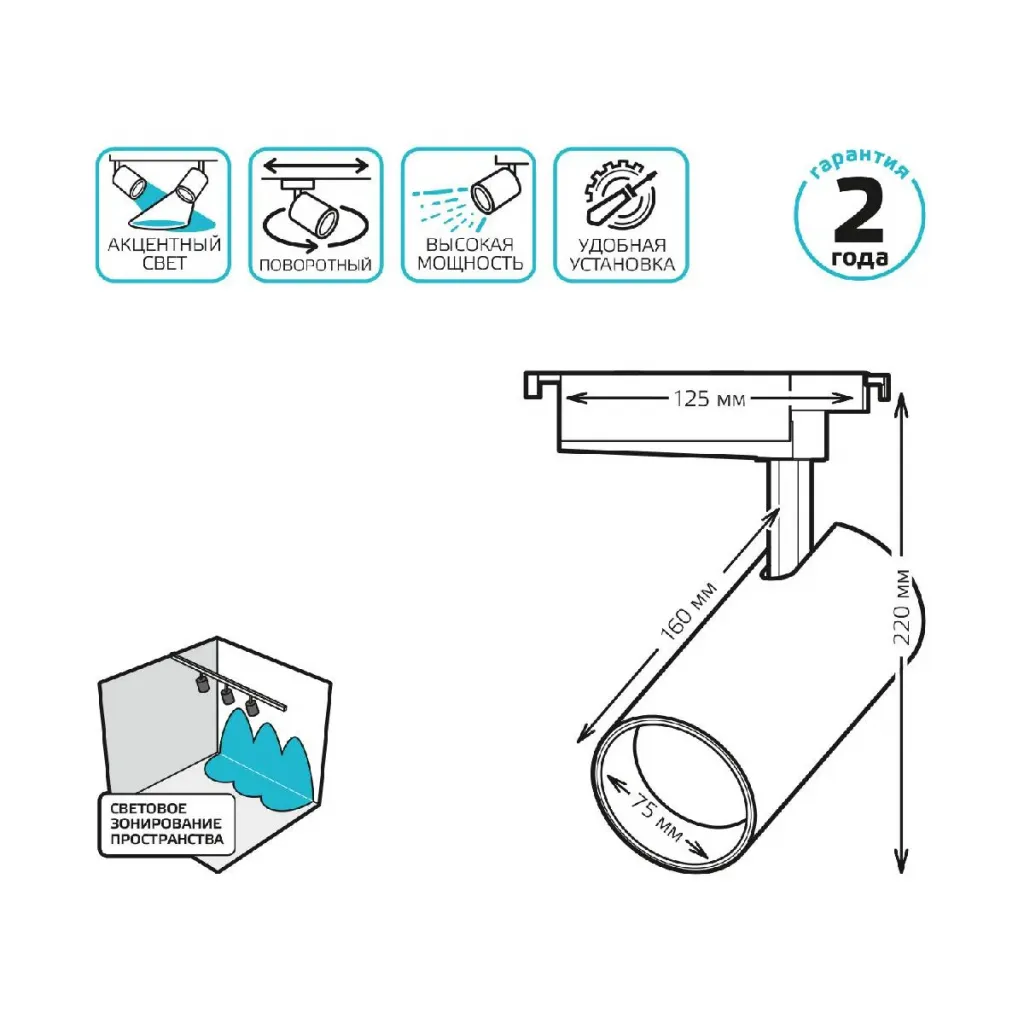 АКЦЕНТНЫЙ СВЕТ

ПОВОРОТНЫЙ

ВЫСОКАЯ МОЩНОСТЬ

УДОБНАЯ УСТАНОВКА

гарантия
2
года

125 мм

160 мм

220 мм

75 мм

СВЕТОВОЕ ЗОНИРОВАНИЕ ПРОСТРАНСТВА