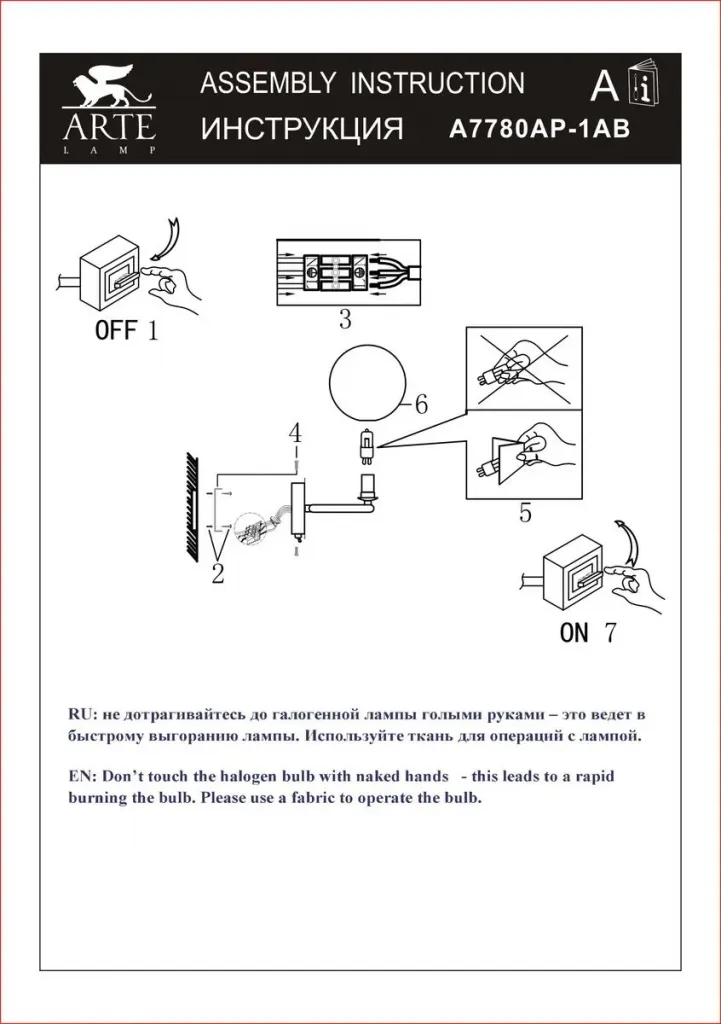 ARTE
LAMP

ASSEMBLY INSTRUCTION
ИНСТРУКЦИЯ

A i

A7780AP-1AB

OFF 1

3

6

4

5

2

ON 7

RU: не дотрагивайтесь до галогенной лампы голыми руками – это ведет в быстрому выгоранию лампы. Используйте ткань для операций с лампой.

EN: Don't touch the halogen bulb with naked hands - this leads to a rapid burning the bulb. Please use a fabric to operate the bulb.