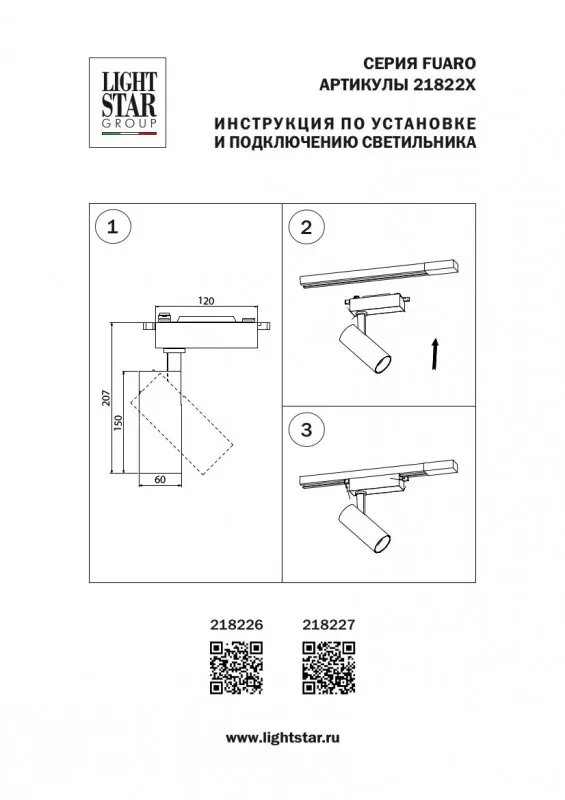 LIGHT STAR GROUP

СЕРИЯ FUARO
АРТИКУЛЫ 21822X

ИНСТРУКЦИЯ ПО УСТАНОВКЕ
И ПОДКЛЮЧЕНИЮ СВЕТИЛЬНИКА

1

120

207

150

60

2

3

218226

218227

www.lightstar.ru