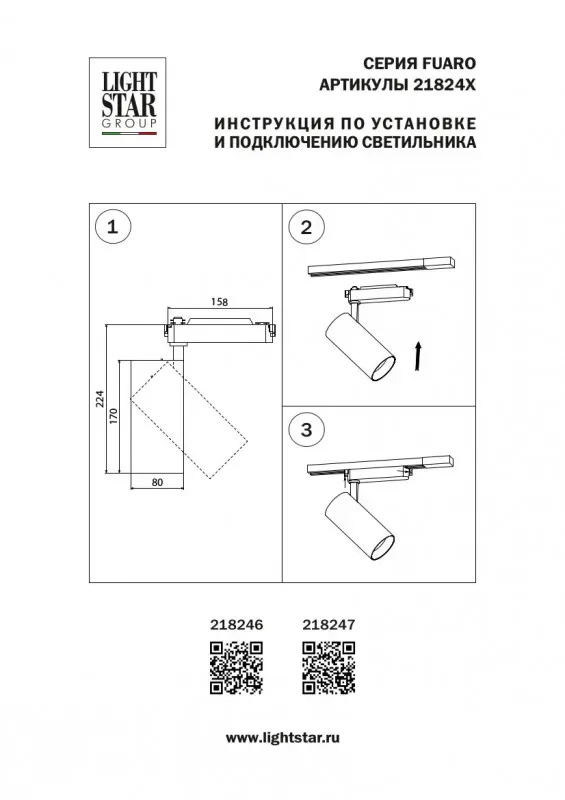 LIGHT
STAR
GROUP

СЕРИЯ FUARO
АРТИКУЛЫ 21824X

ИНСТРУКЦИЯ ПО УСТАНОВКЕ
И ПОДКЛЮЧЕНИЮ СВЕТИЛЬНИКА

1

158

224

170

80

2

3

218246 218247

www.lightstar.ru