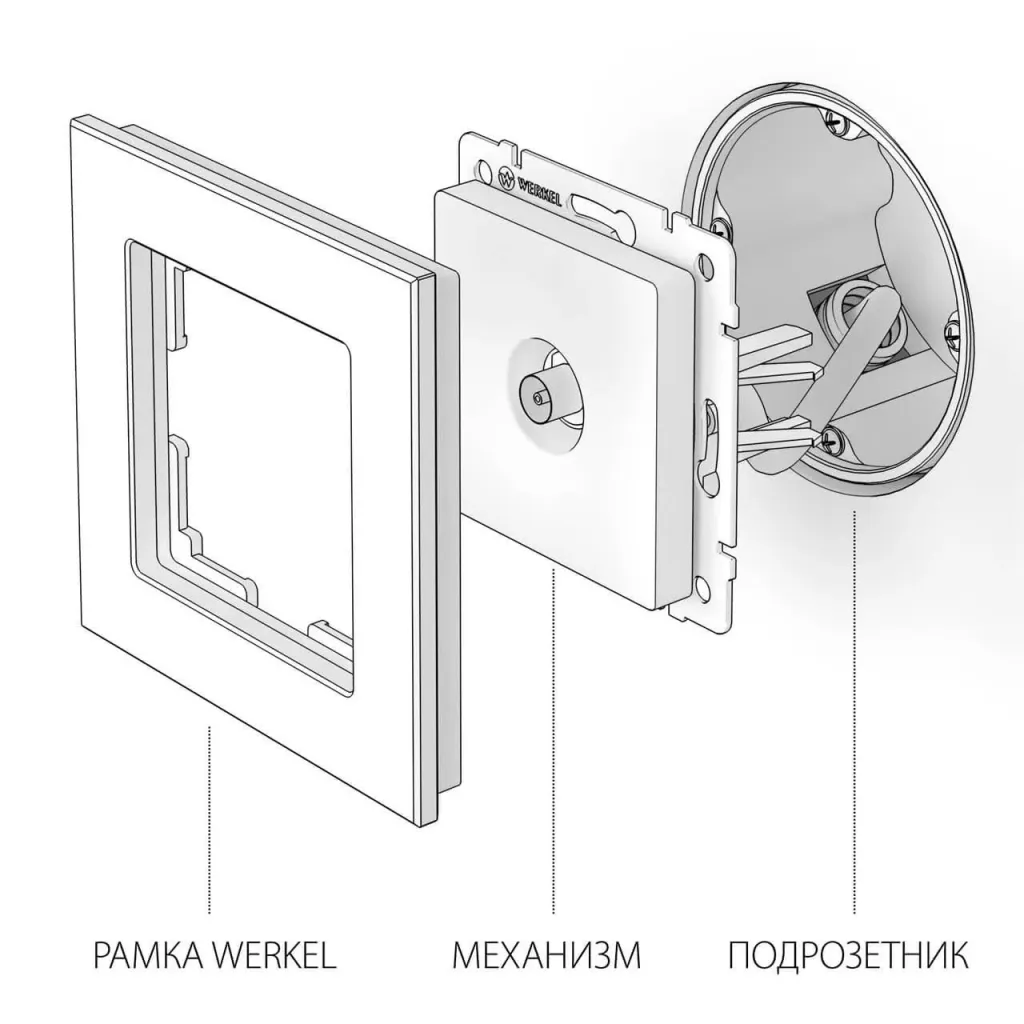 WERKEL

РАМКА WERKEL

МЕХАНИЗМ

ПОДРОЗЕТНИК