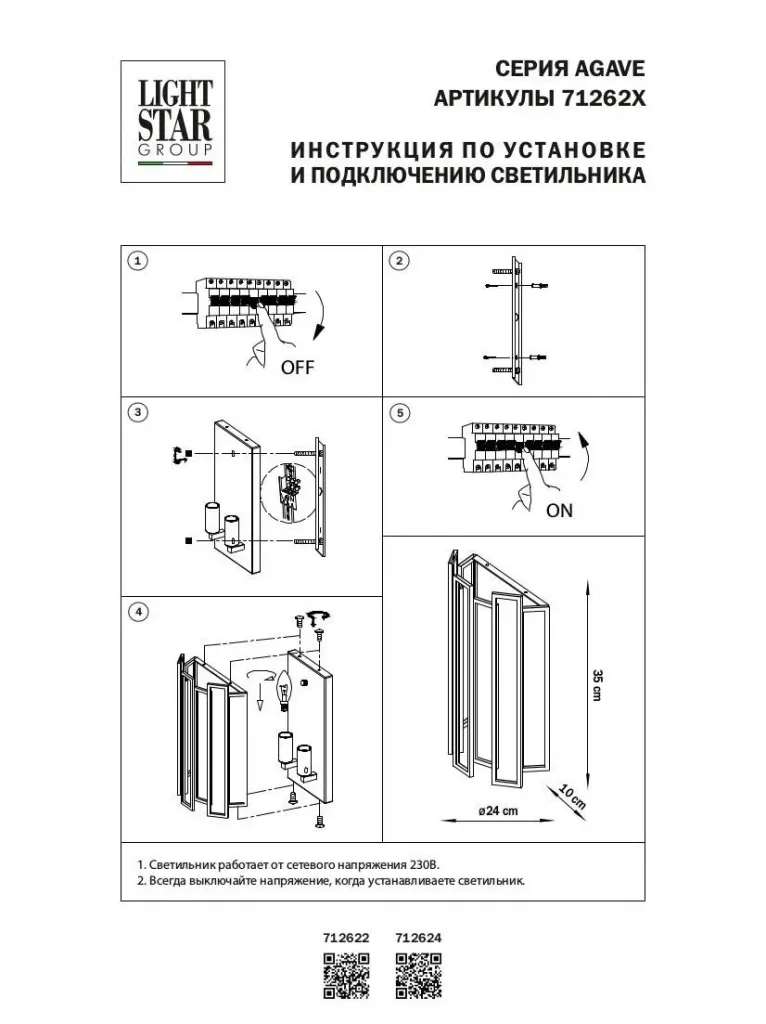 LIGHT STAR GROUP

СЕРИЯ AGAVE
АРТИКУЛЫ 71262X

ИНСТРУКЦИЯ ПО УСТАНОВКЕ И ПОДКЛЮЧЕНИЮ СВЕТИЛЬНИКА

1

OFF

2

3

5

ON

4

35 cm

10 cm

ø24 cm

1. Светильник работает от сетевого напряжения 230В.
2. Всегда выключайте напряжение, когда устанавливаете светильник.

712622 712624