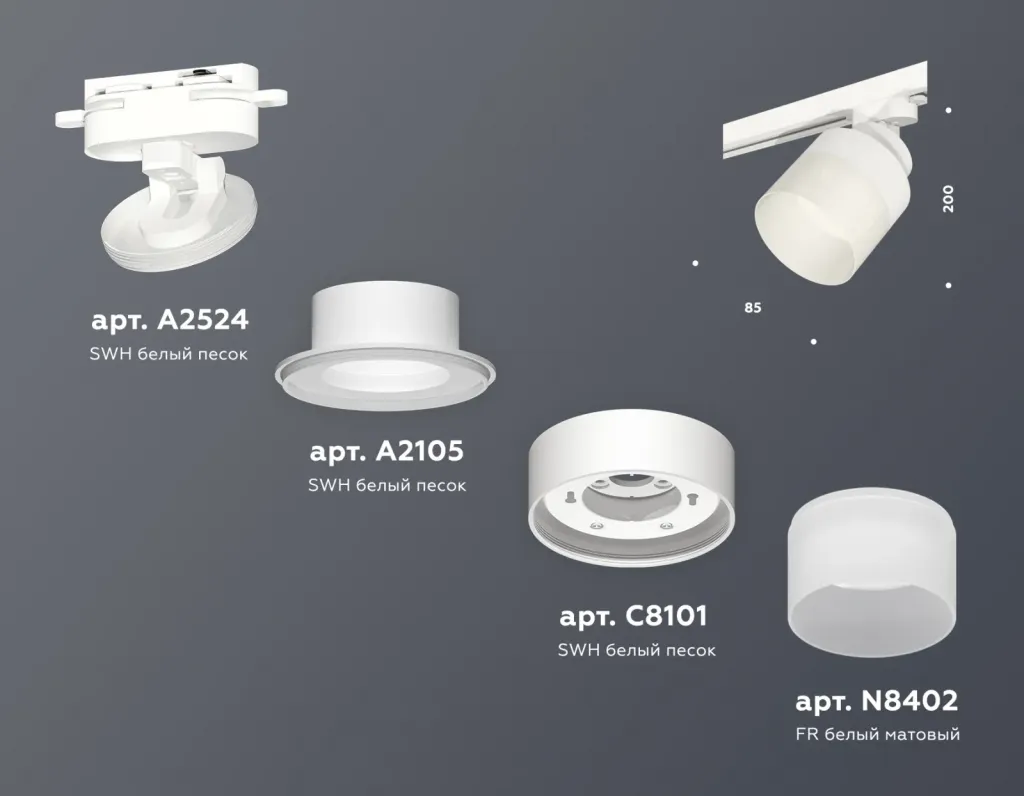 арт. A2524
SWH белый песок

200

85

арт. A2105
SWH белый песок

арт. C8101
SWH белый песок

арт. N8402
FR белый матовый