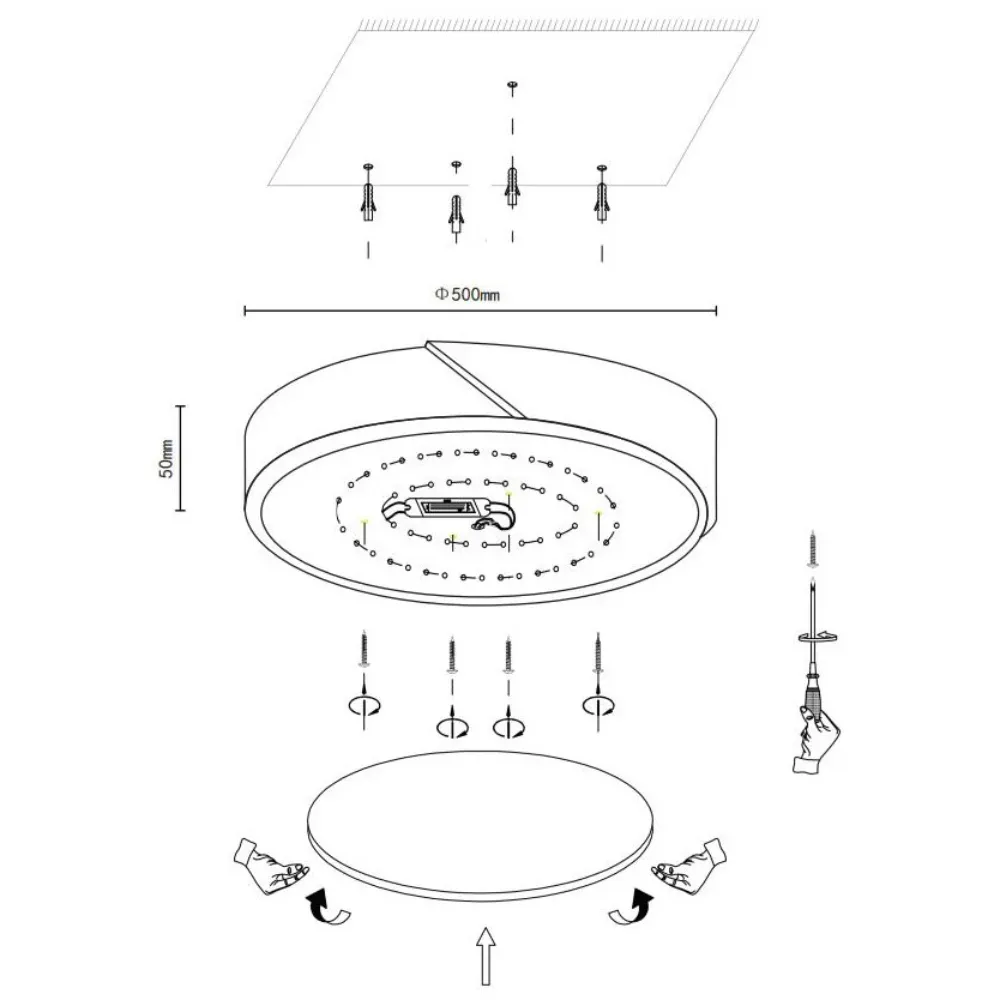 Φ500mm

50mm