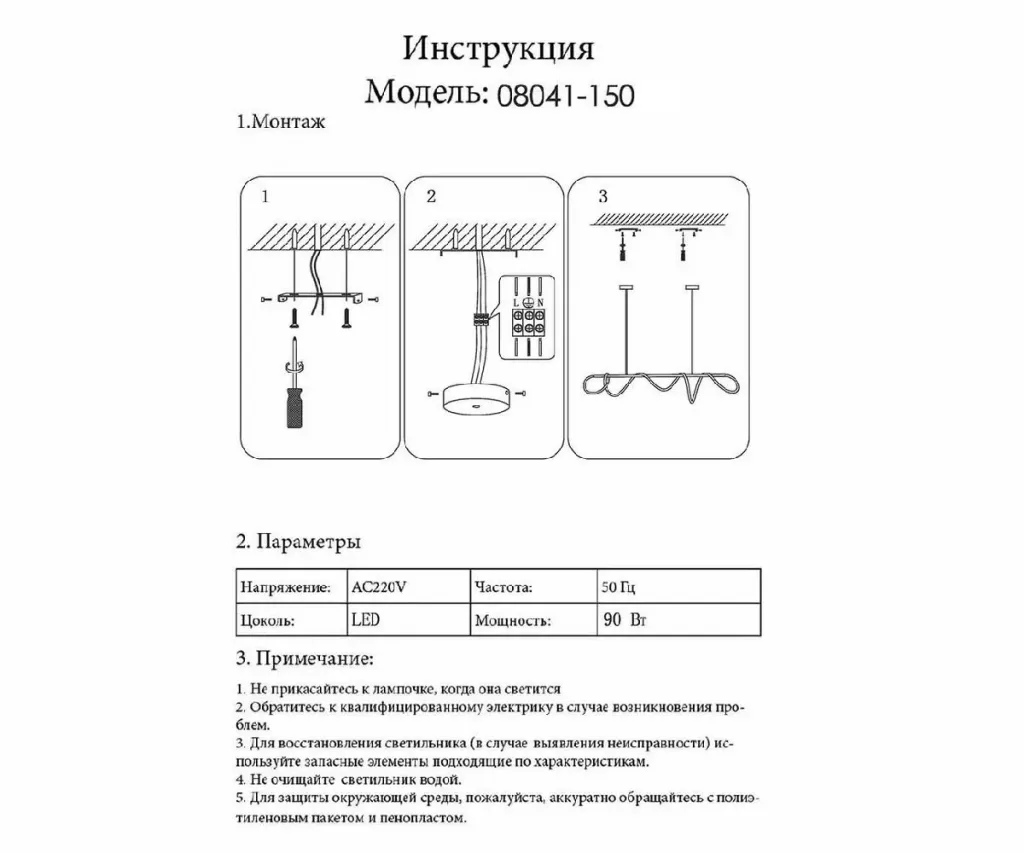 Инструкция
Модель: 08041-150

1.Монтаж

1

2

L N

3

2. Параметры

| Напряжение: | AC220V | Частота: | 50 Гц |
|---|---|---|---|
| Цоколь: | LED | Мощность: | 90 Вт |

3. Примечание:

1. Не прикасайтесь к лампочке, когда она светится
2. Обратитесь к квалифицированному электрику в случае возникновения проблем.
3. Для восстановления светильника (в случае выявления неисправности) используйте запасные элементы подходящие по характеристикам.
4. Не очищайте светильник водой.
5. Для защиты окружающей среды, пожалуйста, аккуратно обращайтесь с полиэтиленовым пакетом и пенопластом.