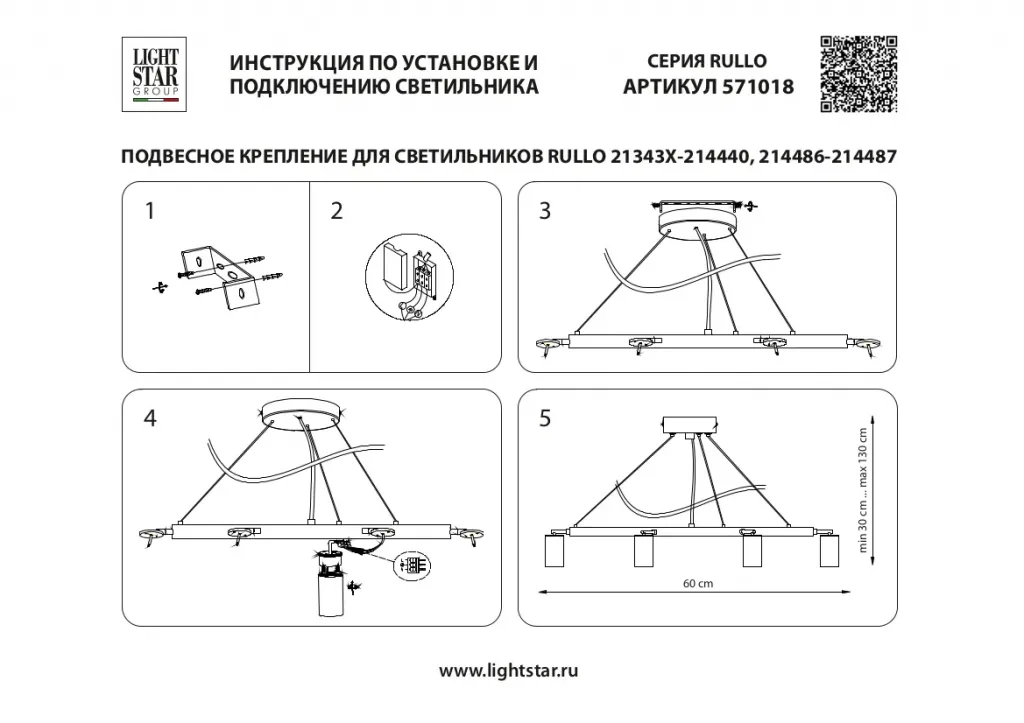 LIGHT STAR GROUP

ИНСТРУКЦИЯ ПО УСТАНОВКЕ И ПОДКЛЮЧЕНИЮ СВЕТИЛЬНИКА

СЕРИЯ RULLO
АРТИКУЛ 571018

ПОДВЕСНОЕ КРЕПЛЕНИЕ ДЛЯ СВЕТИЛЬНИКОВ RULLO 21343X-214440, 214486-214487

1

2

3

4

5

min 30 cm ... max 130 cm

60 cm

www.lightstar.ru