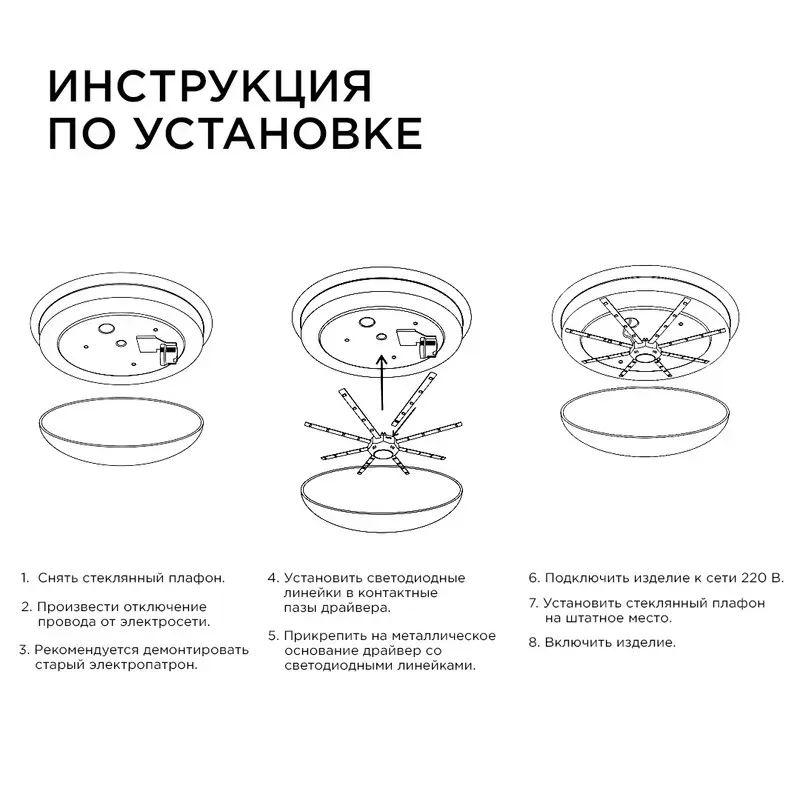 ИНСТРУКЦИЯ ПО УСТАНОВКЕ

1. Снять стеклянный плафон.

2. Произвести отключение провода от электросети.

3. Рекомендуется демонтировать старый электропатрон.

4. Установить светодиодные линейки в контактные пазы драйвера.

5. Прикрепить на металлическое основание драйвер со светодиодными линейками.

6. Подключить изделие к сети 220 В.

7. Установить стеклянный плафон на штатное место.

8. Включить изделие.