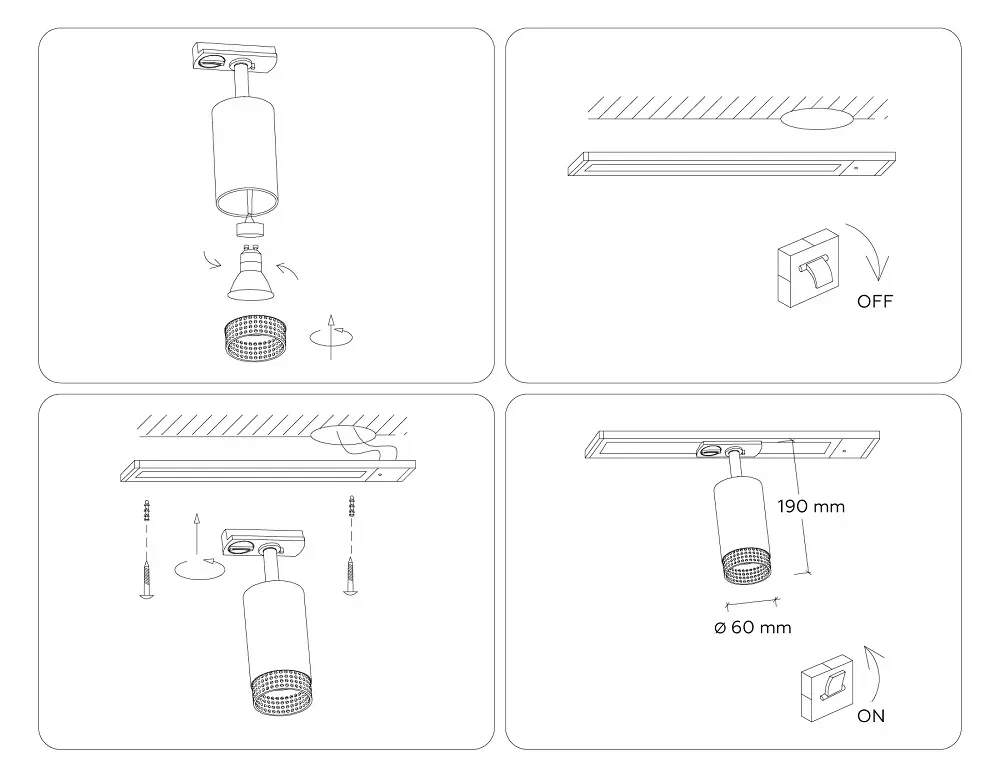 OFF

190 mm

ø 60 mm

ON