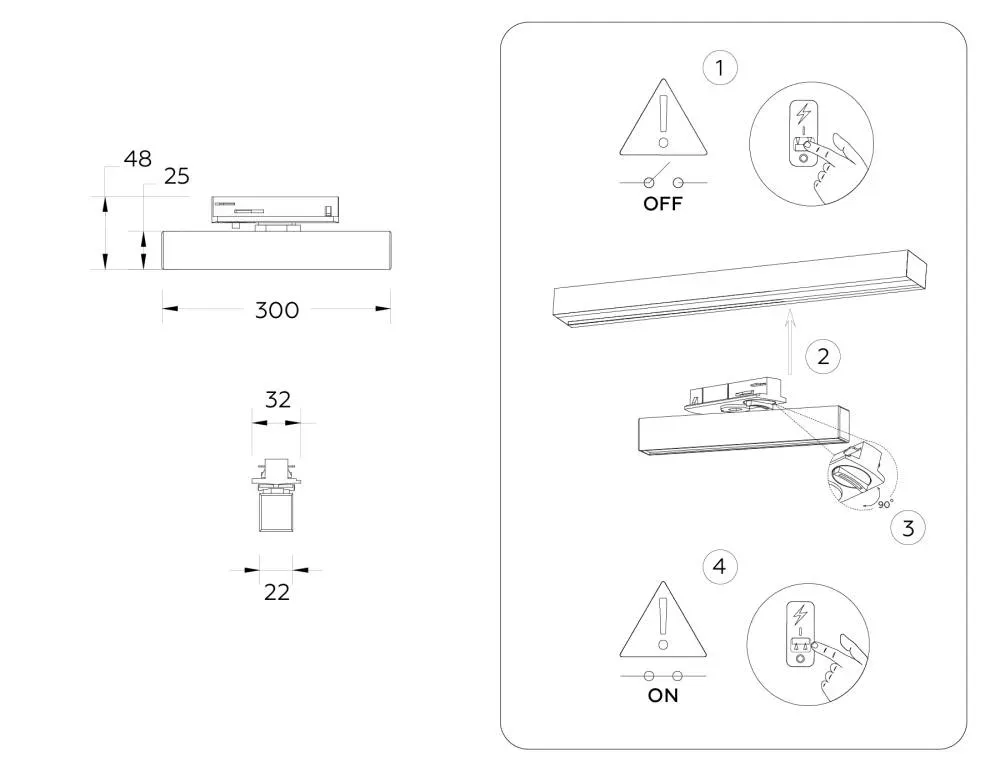 48
25
300
32
22
1
OFF
2
90°
3
4
ON