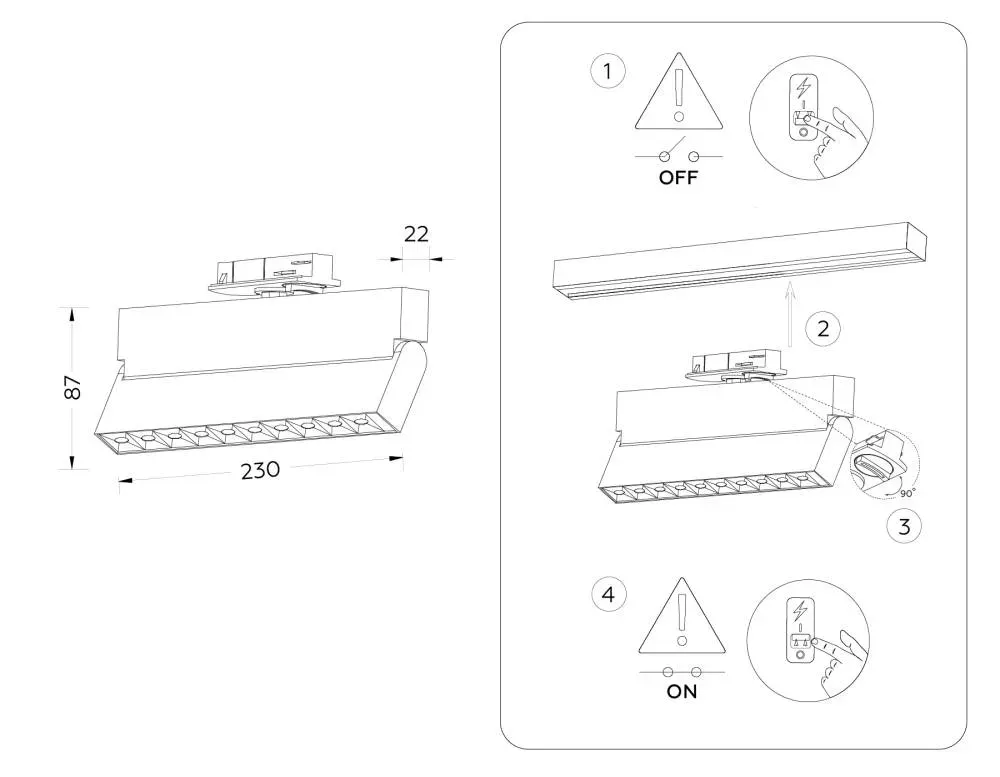 22
87
230

1
OFF

2

90°
3

4
ON