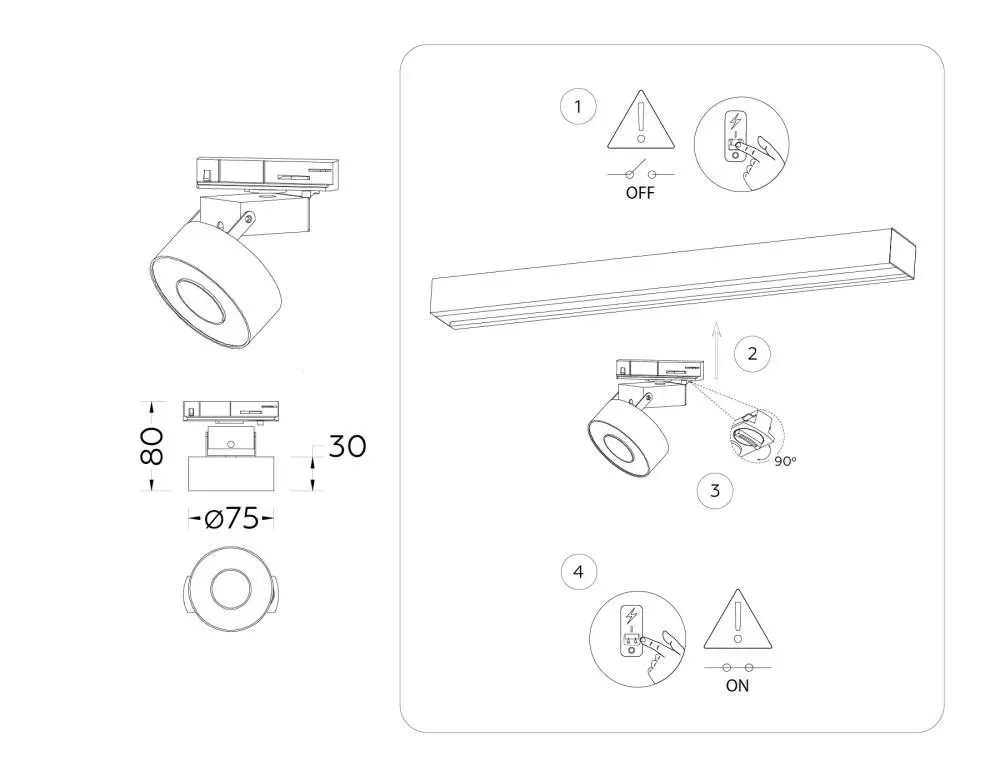 80
30
ø75
1
OFF
2
90°
3
4
ON