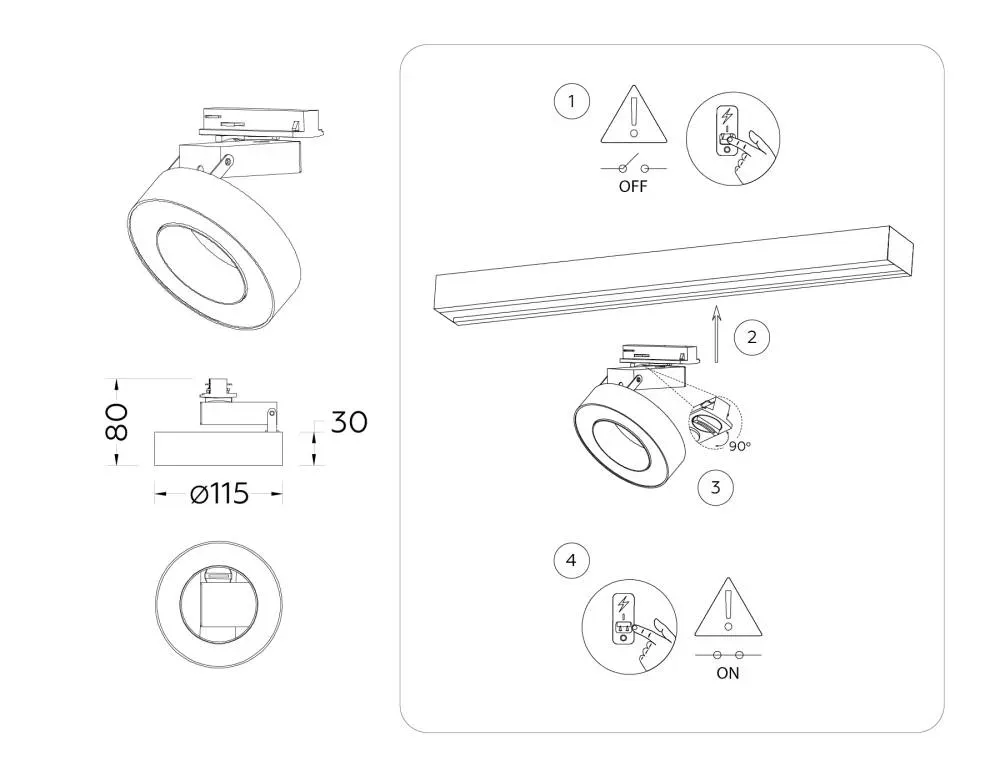 80
30
ø115

1
OFF

2

90°
3

4
ON