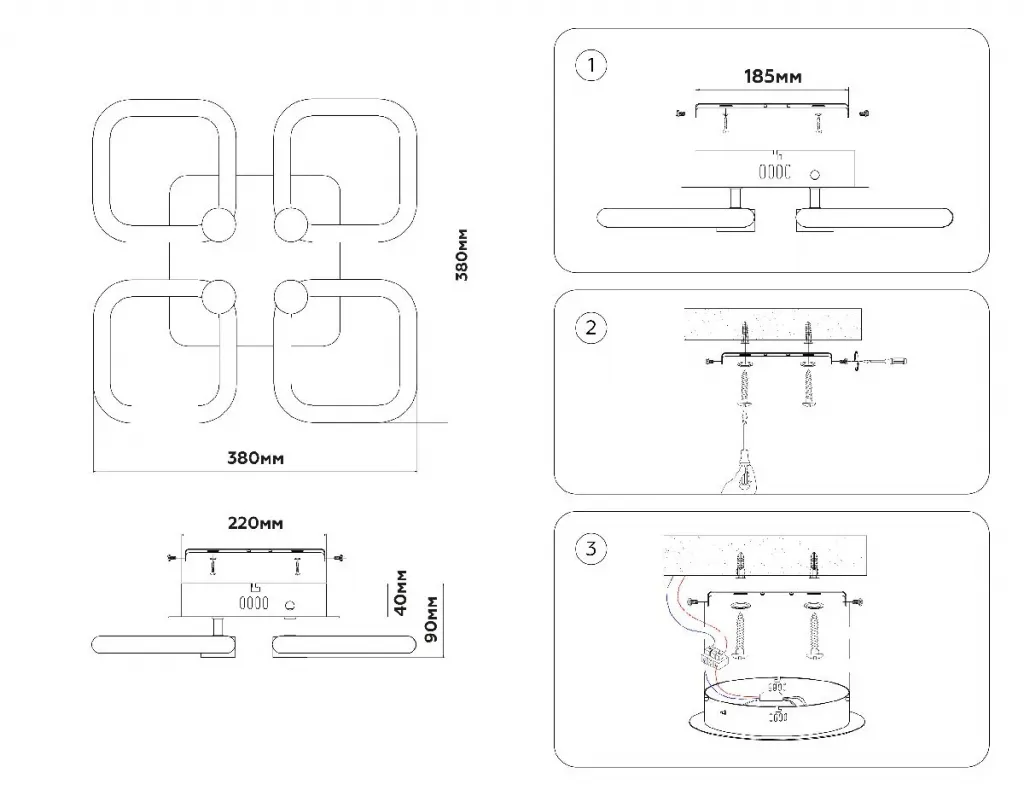 380мм

380мм

220мм

40мм

90мм

1

185мм

2

3