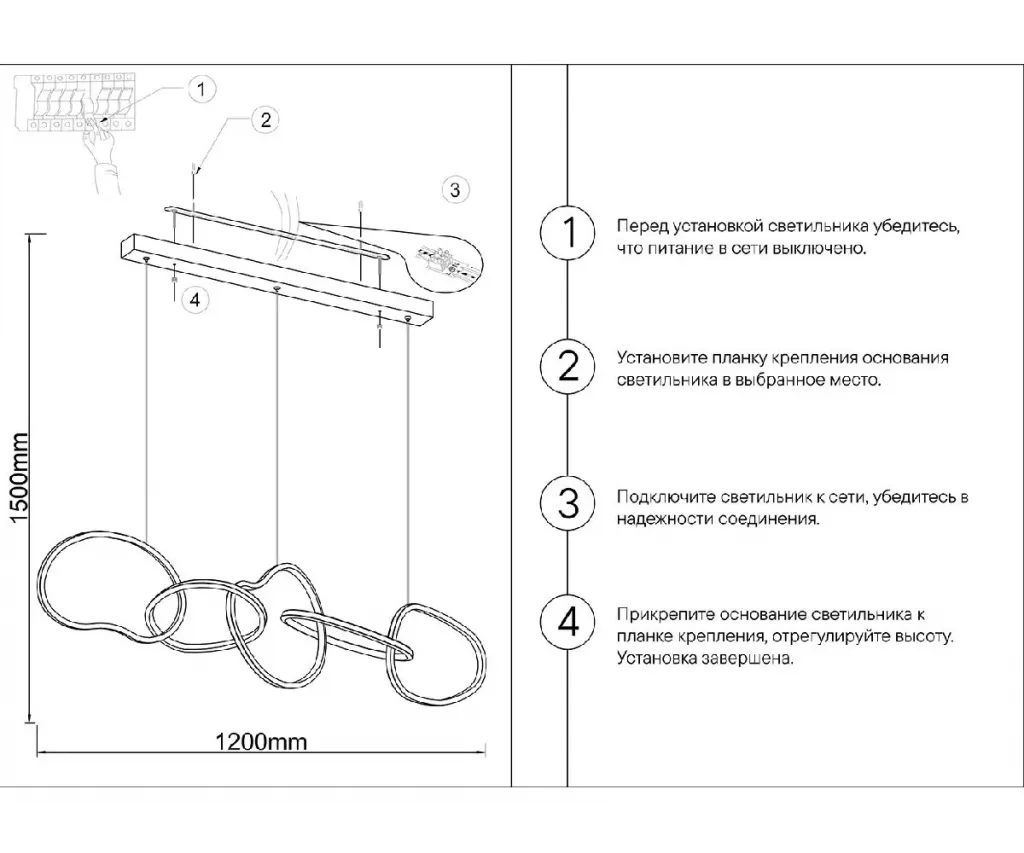 1

2

3

4

1500mm

1200mm

1 Перед установкой светильника убедитесь, что питание в сети выключено.

2 Установите планку крепления основания светильника в выбранное место.

3 Подключите светильник к сети, убедитесь в надежности соединения.

4 Прикрепите основание светильника к планке крепления, отрегулируйте высоту. Установка завершена.