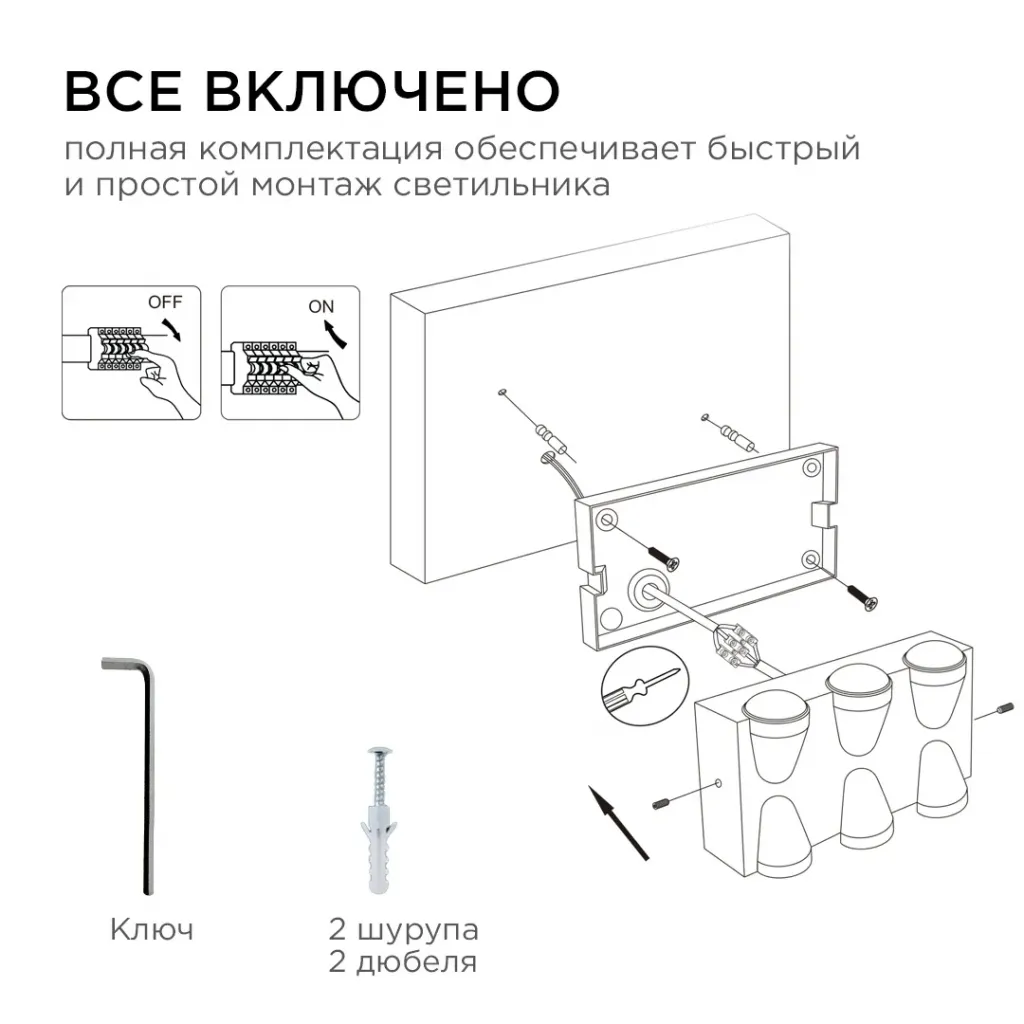 ВСЕ ВКЛЮЧЕНО

полная комплектация обеспечивает быстрый и простой монтаж светильника

OFF

ON

Ключ

2 шурупа
2 дюбеля