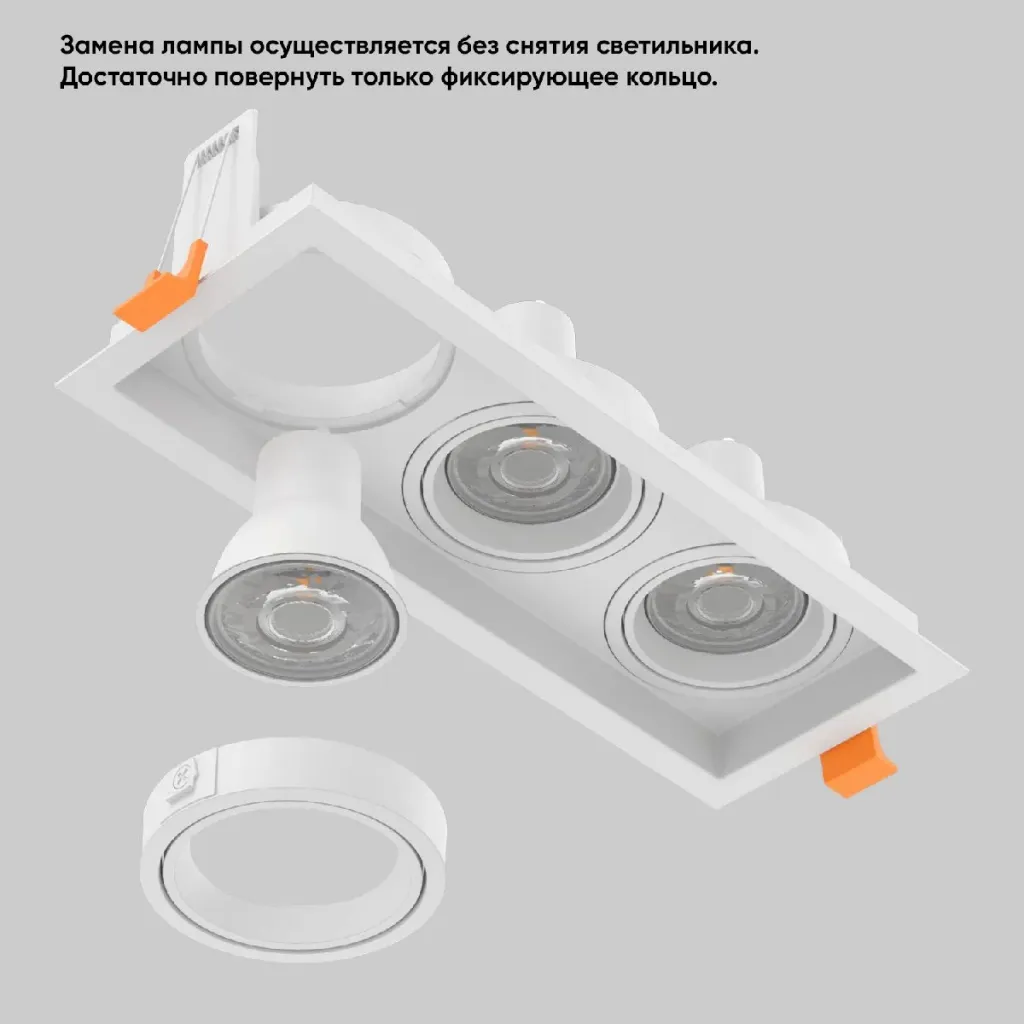 Замена лампы осуществляется без снятия светильника. Достаточно повернуть только фиксирующее кольцо.