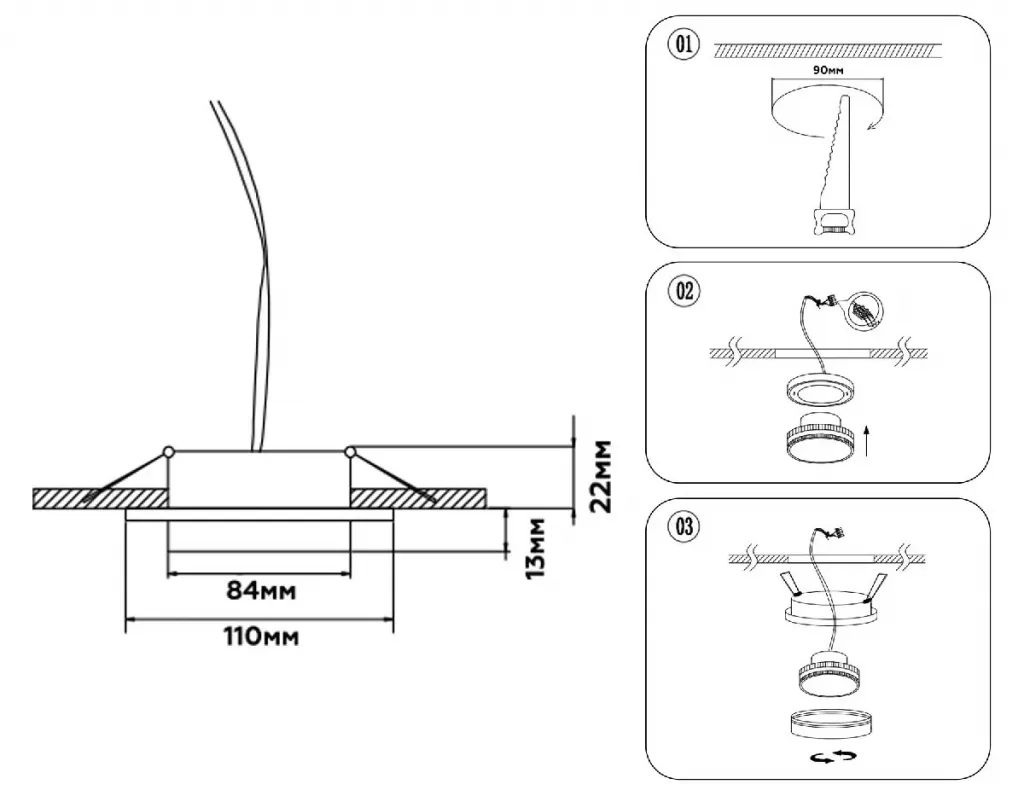 22мм

13мм

84мм

110мм

01

90мм

02

03