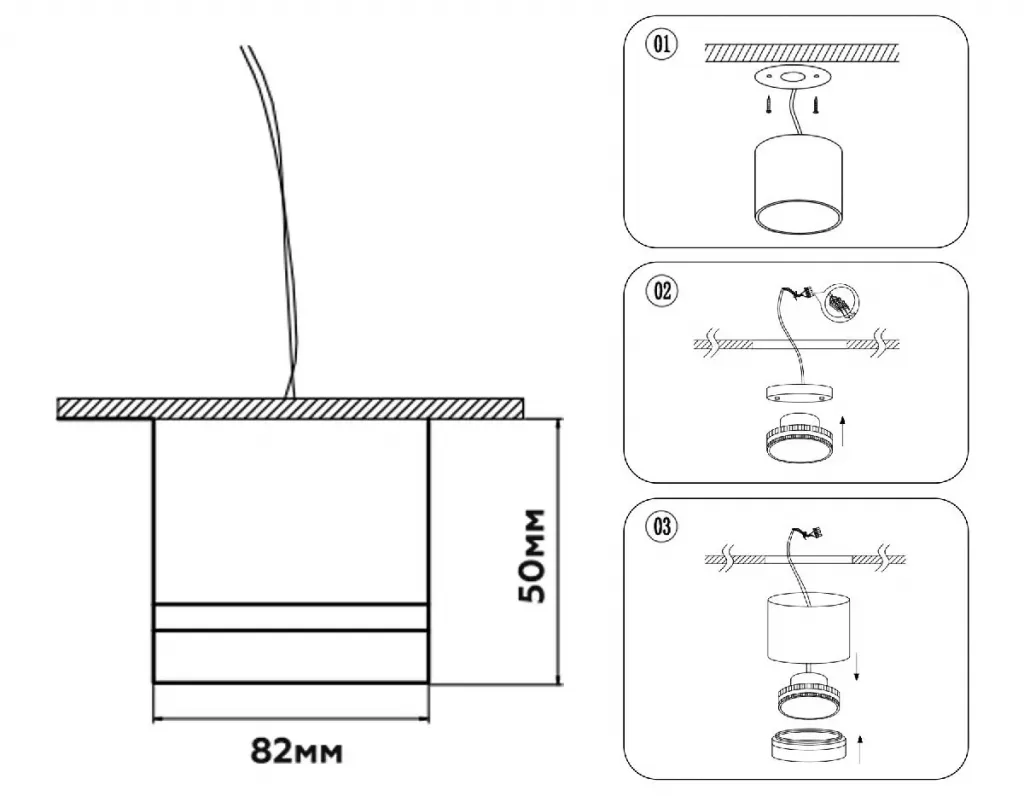 50мм
82мм
01
02
03