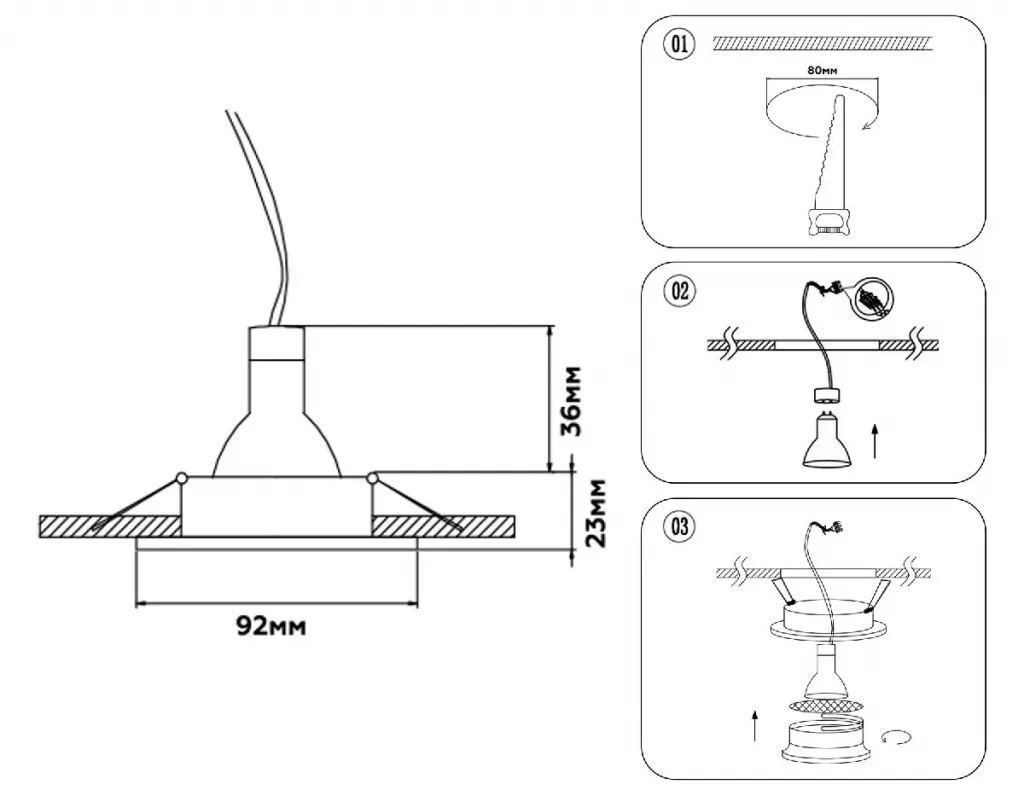 36мм
23мм
92мм
01
80мм
02
03