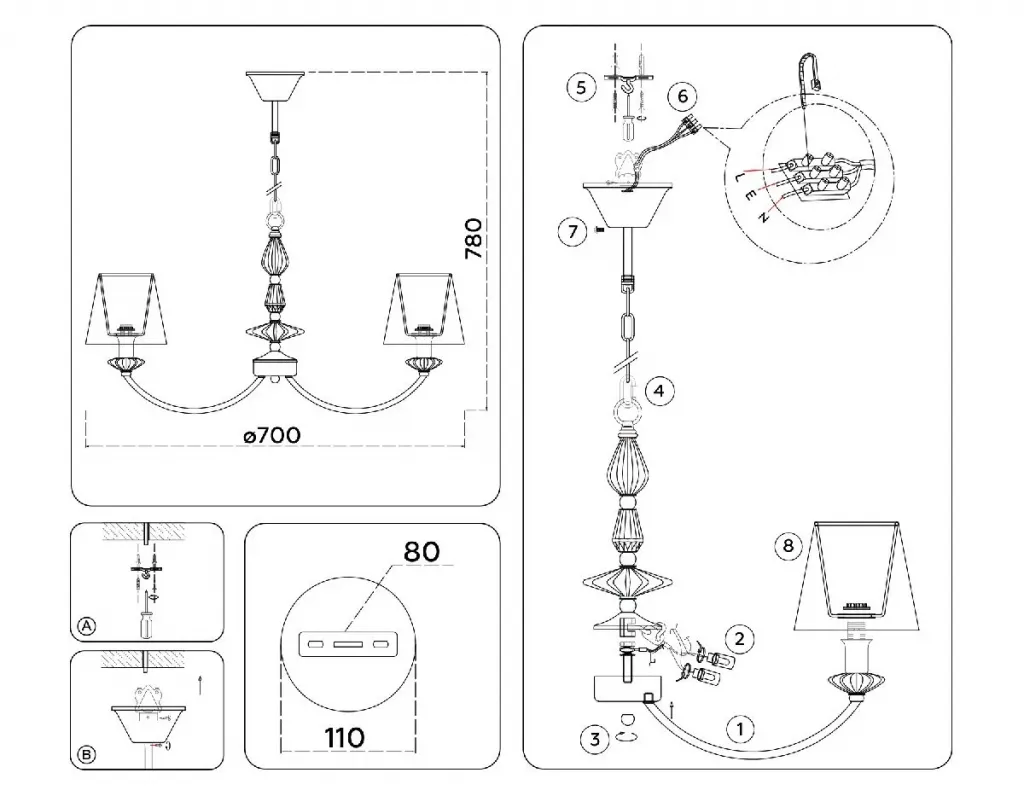 780

ø700

A

B

80

110

5

6

L

E

N

7

4

8

2

3

1