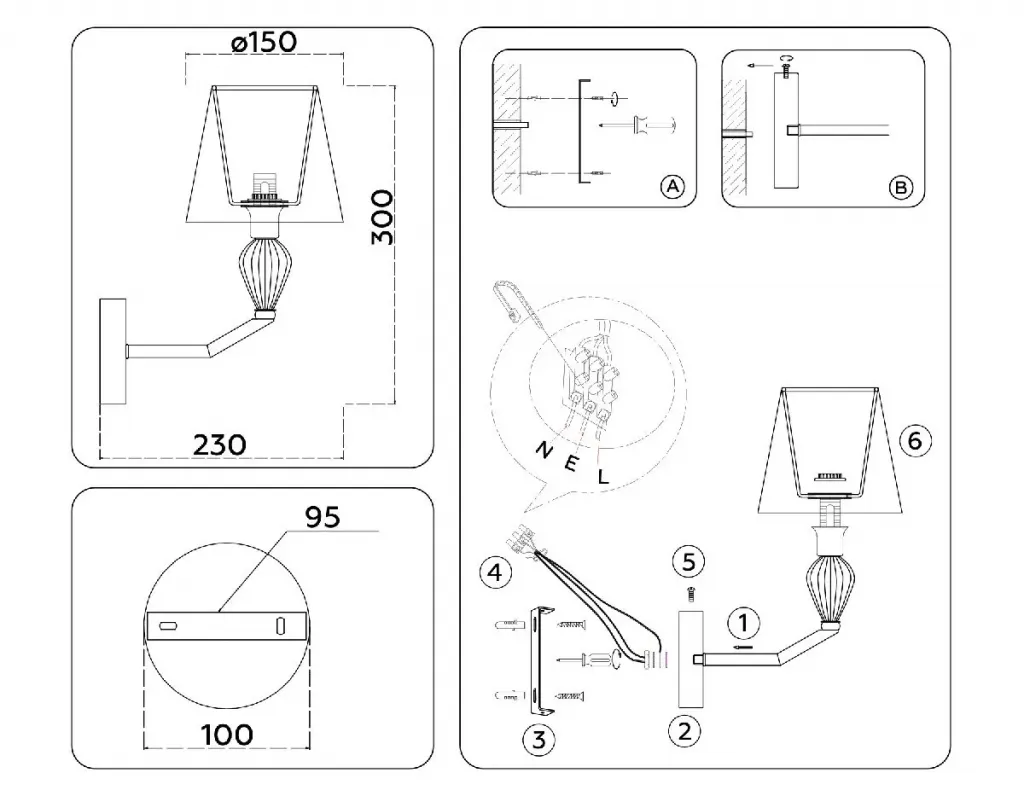 ø150

300

230

95

100

A

B

N E L

6

4

5

1

3

2