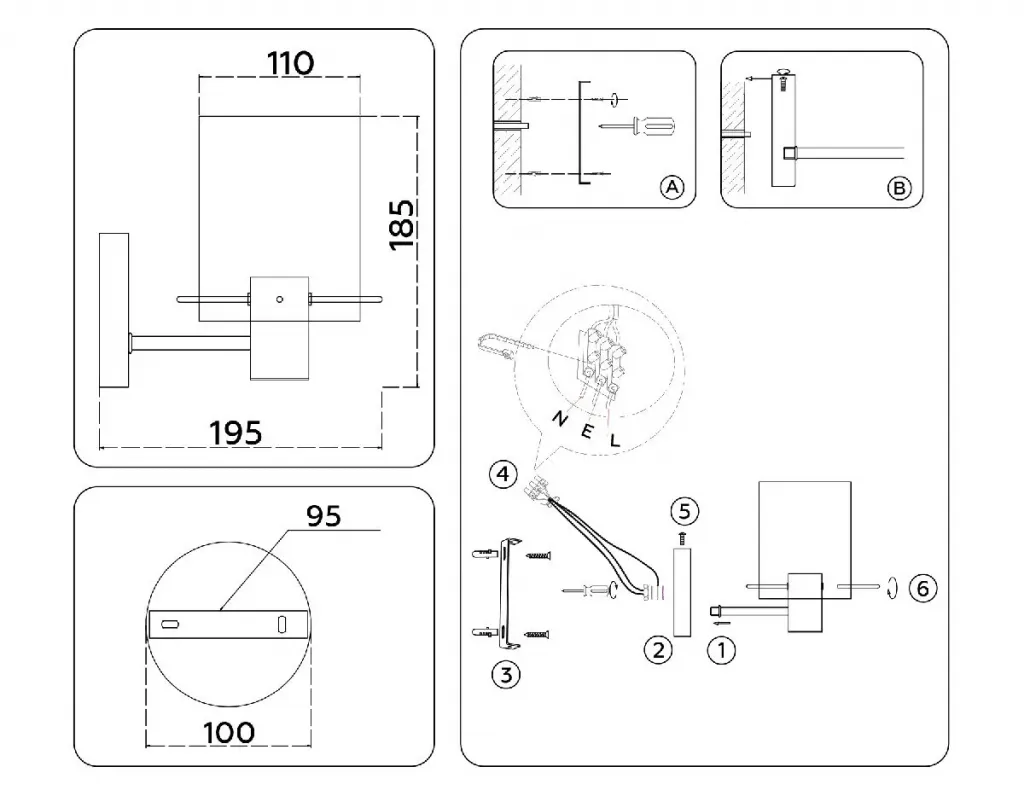 110

185

195

95

100

A

B

N E L

4

5

6

3

2

1