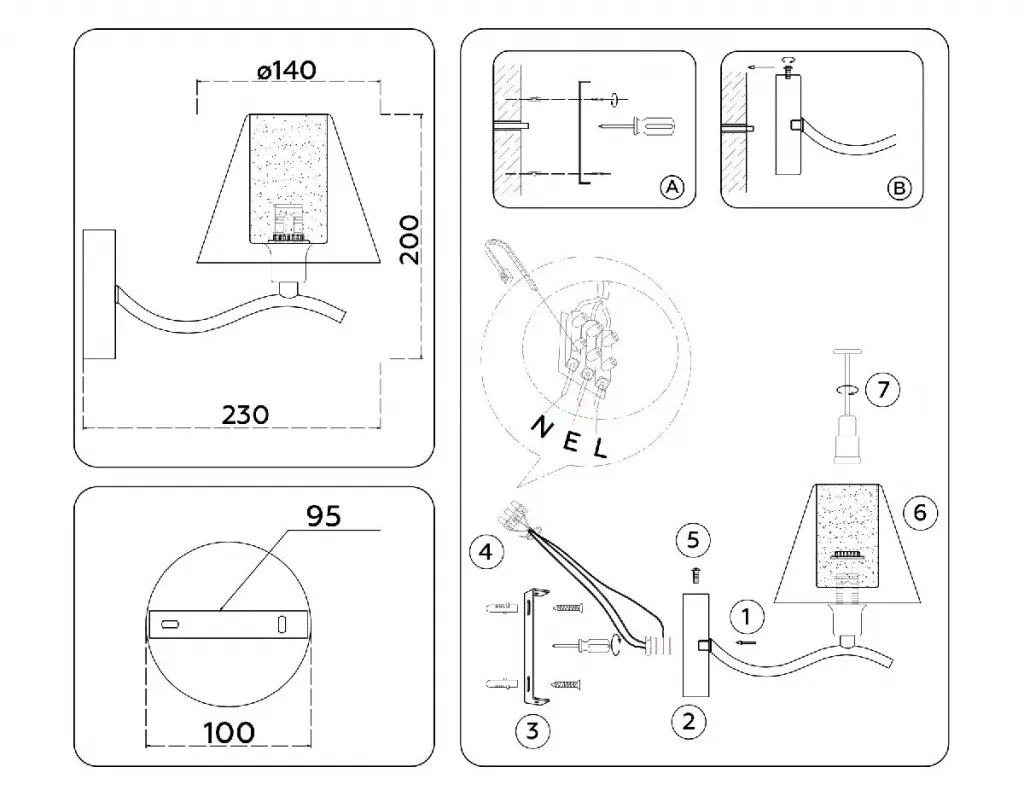 ø140

200

230

95

100

A

B

N E L

7

6

4

5

1

3

2