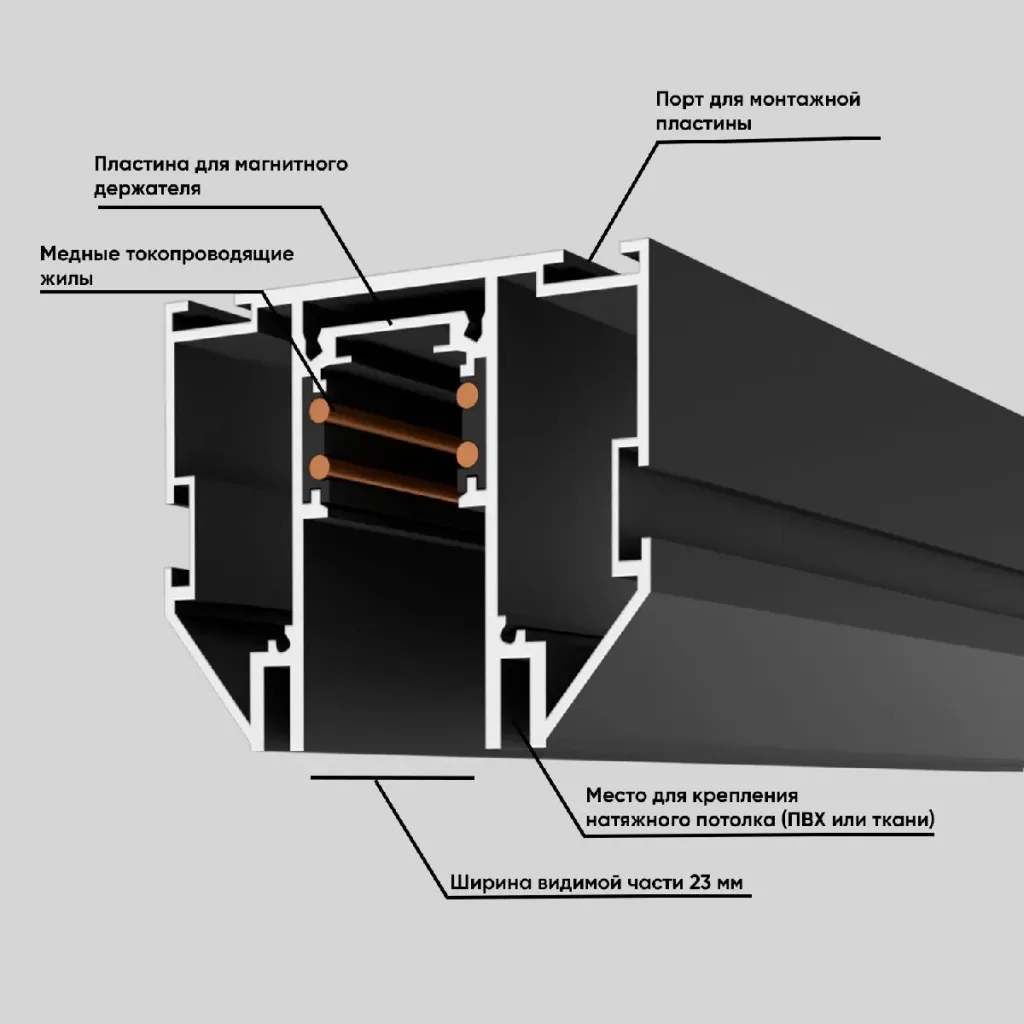 Порт для монтажной пластины

Пластина для магнитного держателя

Медные токопроводящие жилы

Место для крепления натяжного потолка (ПВХ или ткани)

Ширина видимой части 23 мм