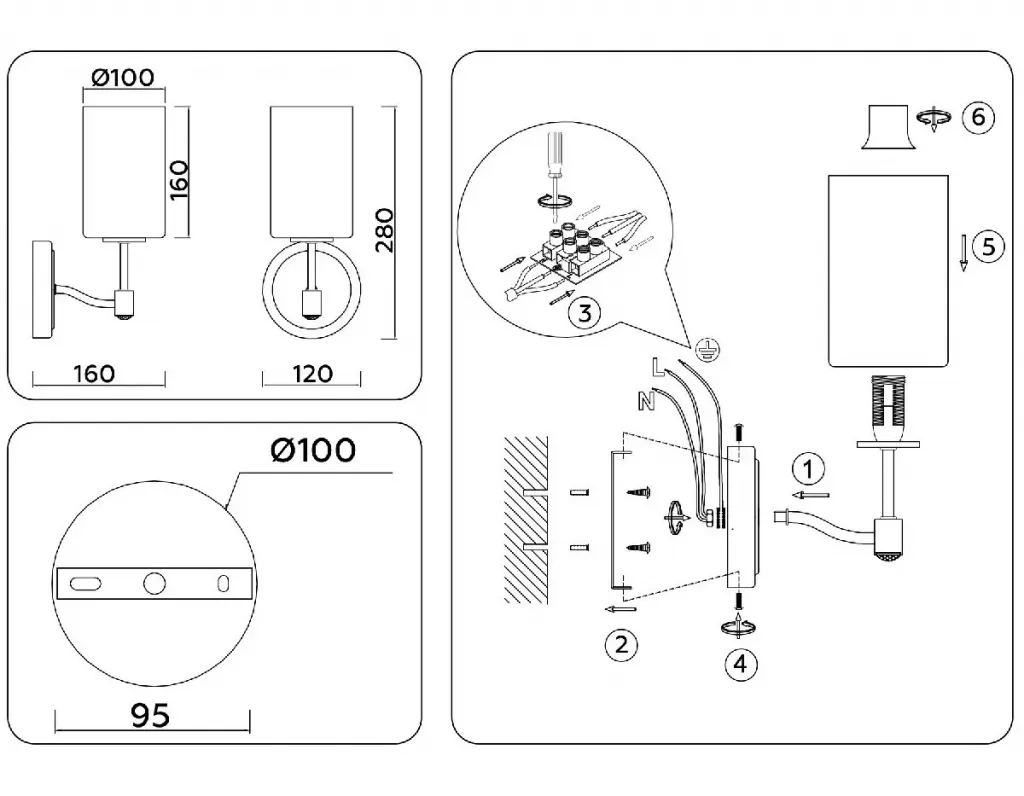 Ø100
160
280
160
120
Ø100
95
6
5
3
L
N
1
2
4