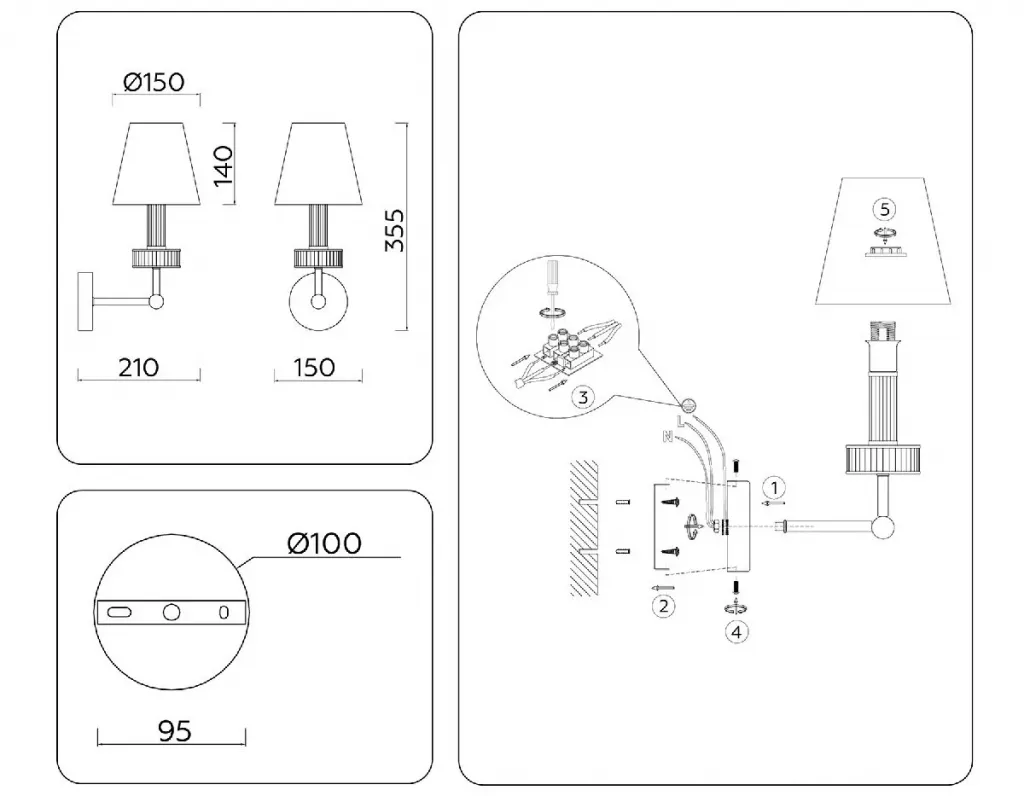 Ø150

140

355

210

150

Ø100

95

5

3

L

N

1

2

4