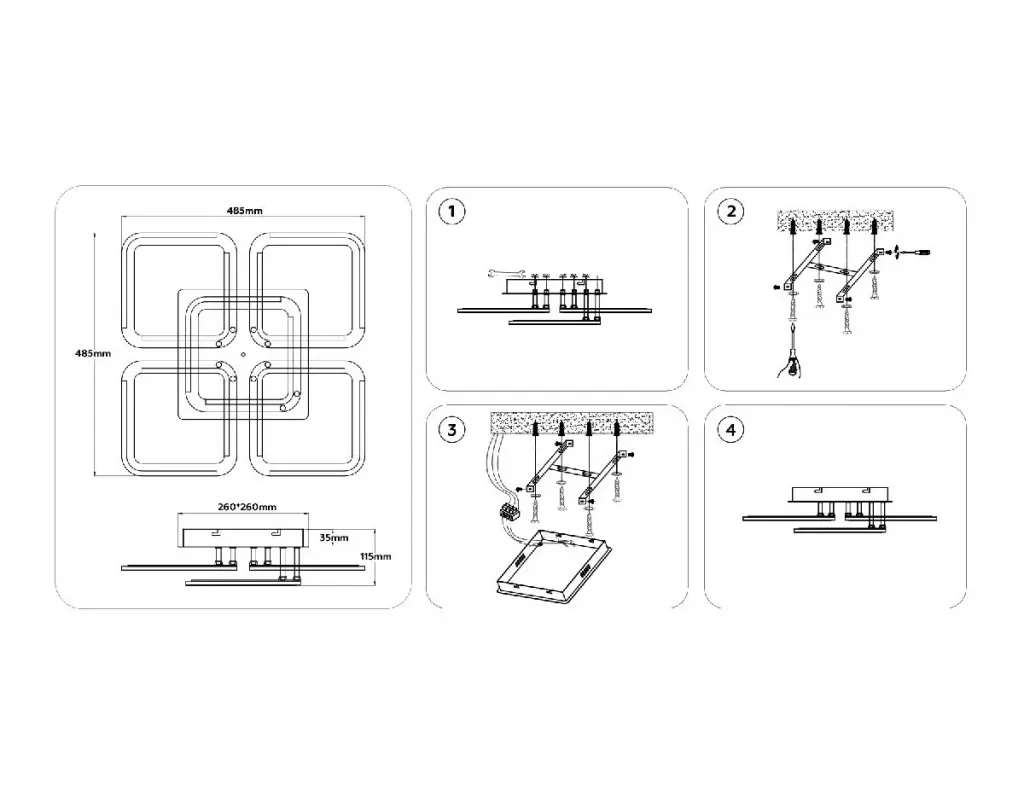 485mm

485mm

260*260mm

35mm

115mm

1

2

3

4