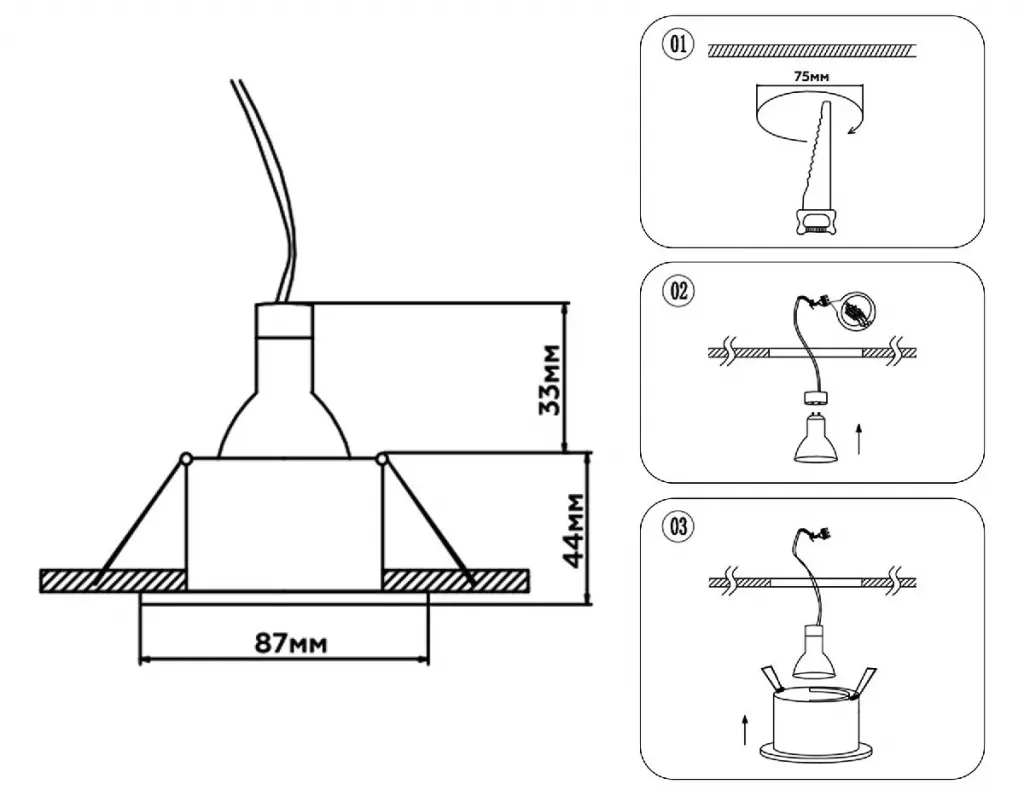 33мм

44мм

87мм

01

75мм

02

03