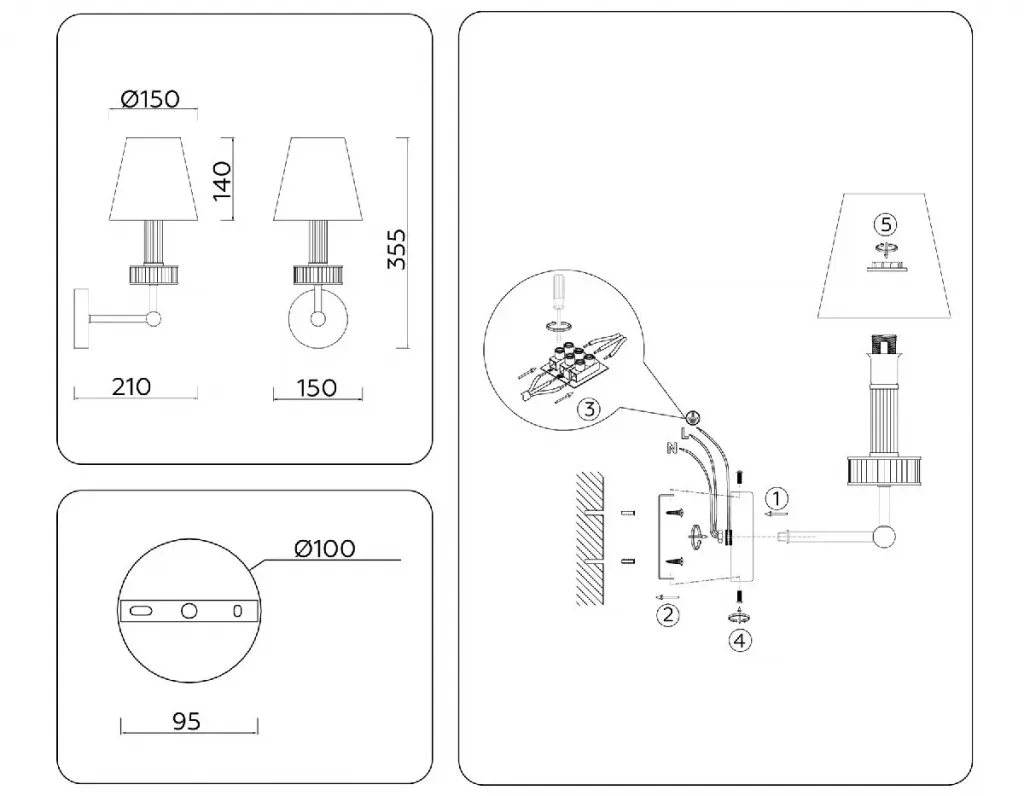 Ø150

140

355

210

150

Ø100

95

5

3

L

N

1

2

4